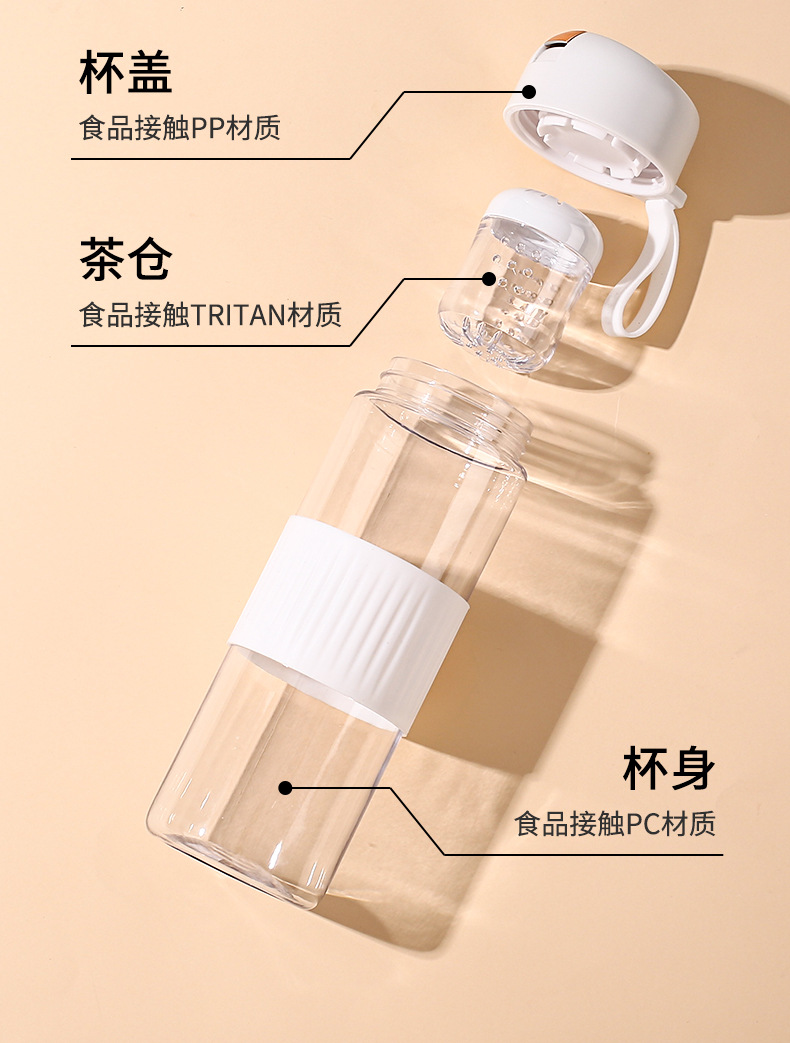 杯盖
食品接触PP材质

茶仓
食品接触TRITAN材质

杯身
食品接触PC材质