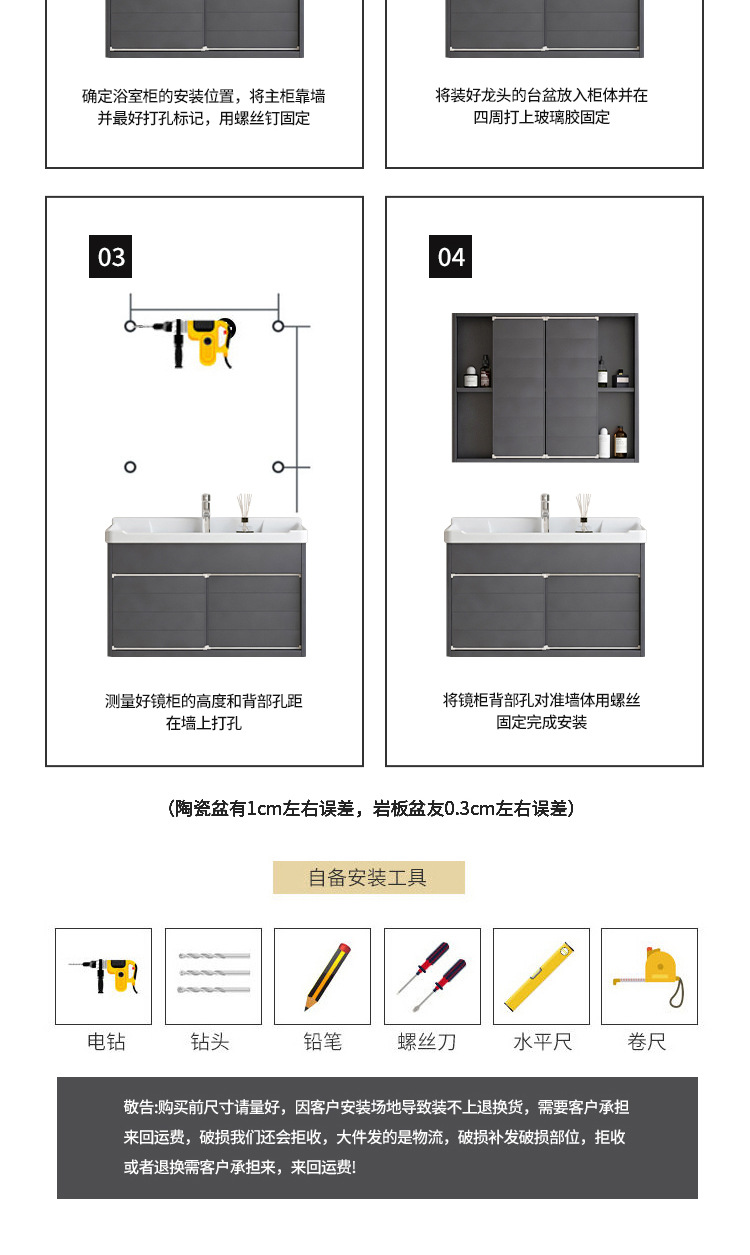 确定浴室柜的安装位置，将主柜靠墙并最好打孔标记，用螺丝钉固定

将装好龙头的台盆放入柜体并在四周打上玻璃胶固定

03

测量好镜柜的高度和背部孔距在墙上打孔

04

将镜柜背部孔对准墙体用螺丝固定完成安装

（陶瓷盆有1cm左右误差，岩板盆友0.3cm左右误差）

自备安装工具

电钻

钻头

铅笔

螺丝刀

水平尺

卷尺

敬告:购买前尺寸请量好，因客户安装场地导致装不上退换货，需要客户承担来回运费，破损我们还会拒收，大件发的是物流，破损补发破损部位，拒收或者退换需客户承担来，来回运费!