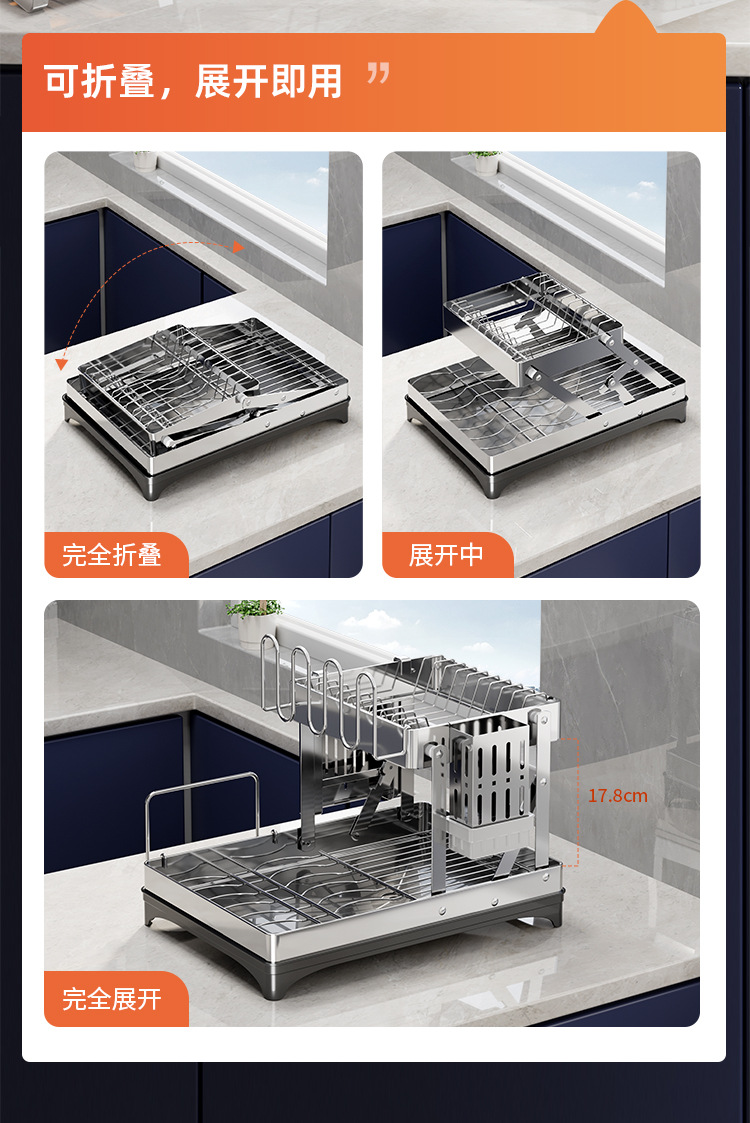 可折叠，展开即用 ”

完全折叠

展开中

17.8cm

完全展开