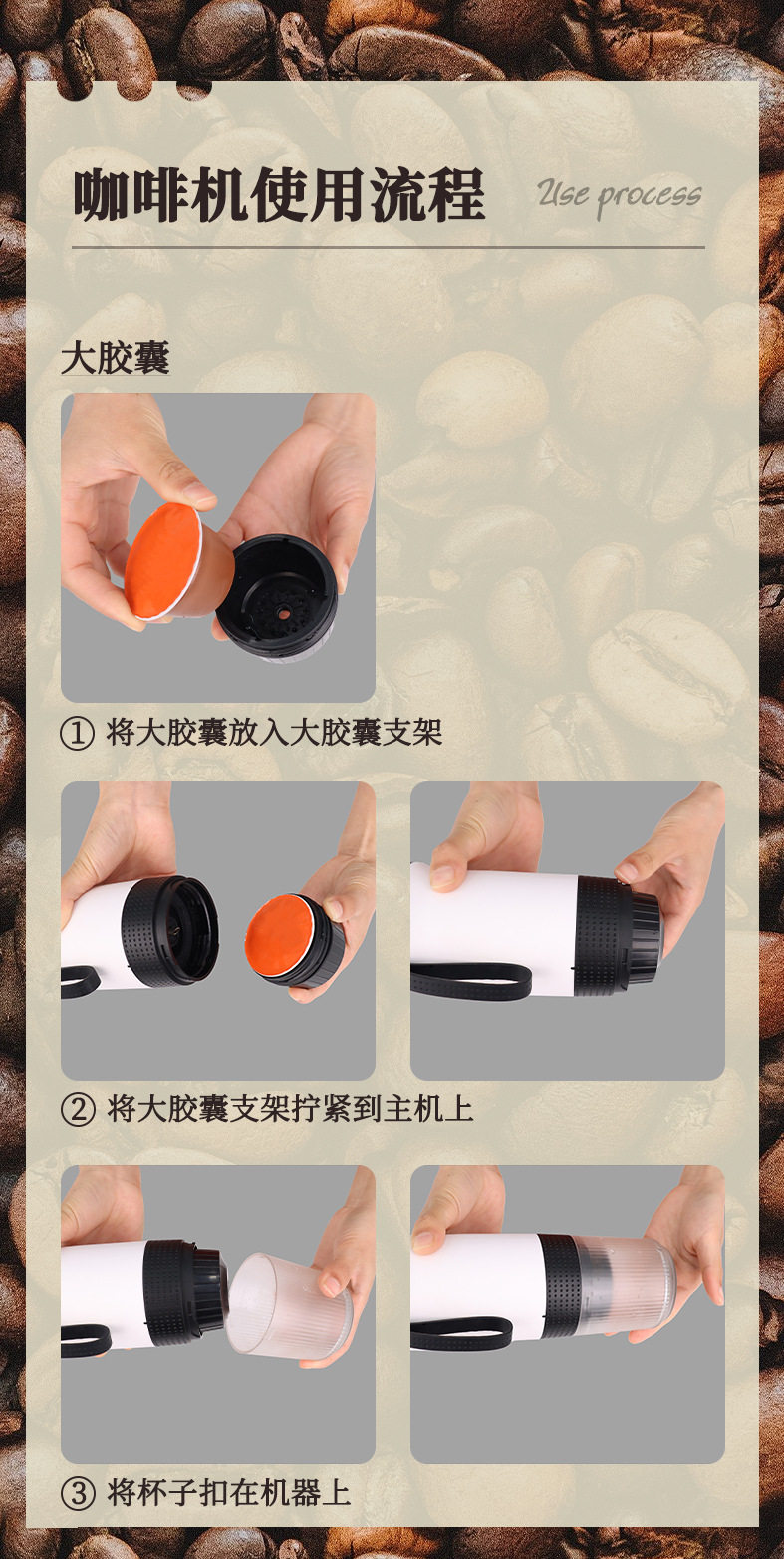 咖啡机使用流程 Use process

大胶囊

① 将大胶囊放入大胶囊支架

② 将大胶囊支架拧紧到主机上

③ 将杯子扣在机器上