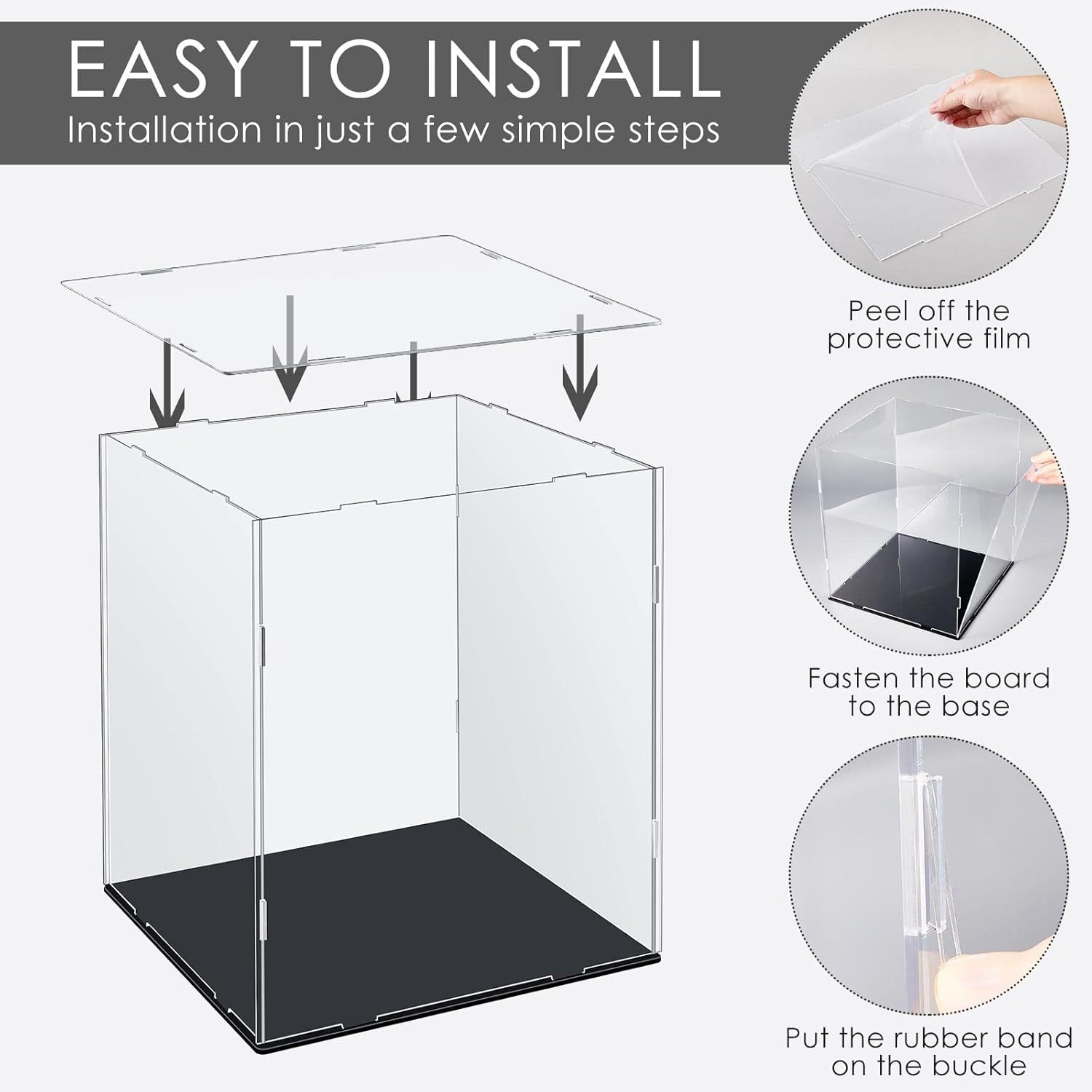 EASY TO INSTALL
Installation in just a few simple steps

Peel off the protective film

Fasten the board to the base

Put the rubber band on the buckle