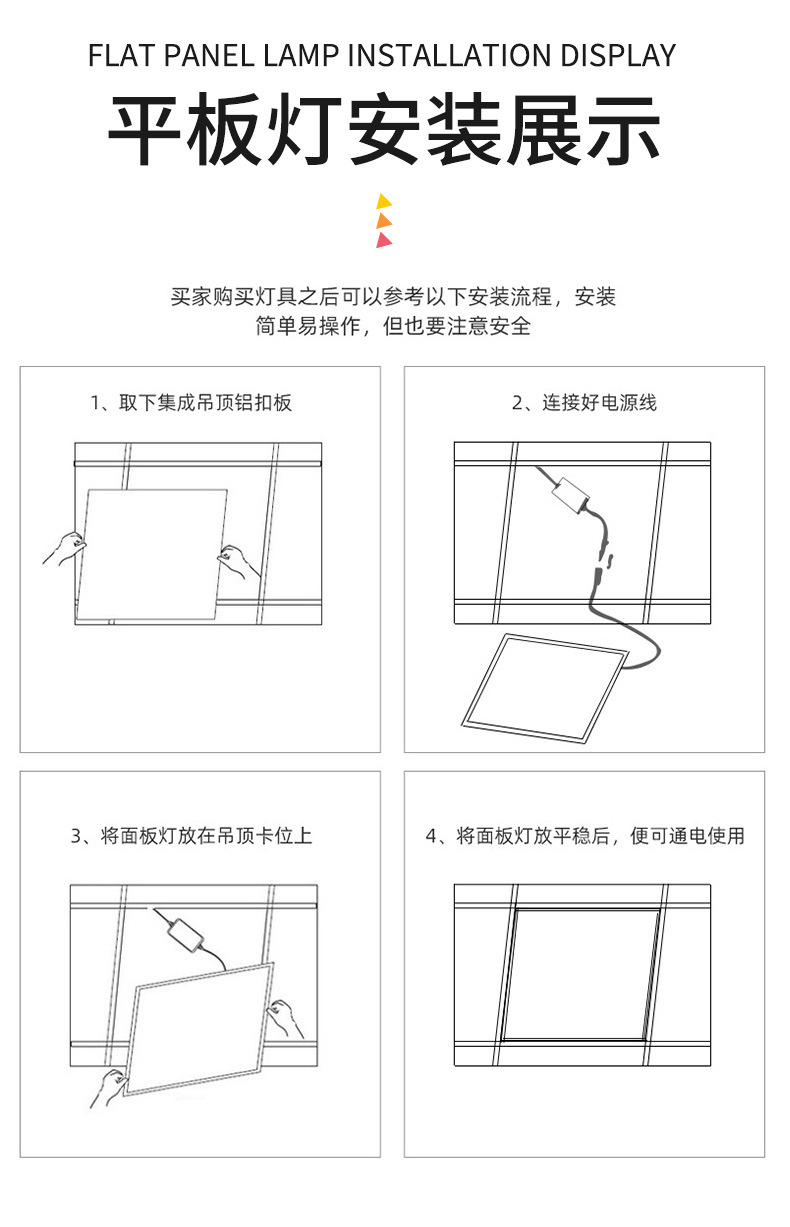 FLAT PANEL LAMP INSTALLATION DISPLAY

平板灯安装展示

买家购买灯具之后可以参考以下安装流程，安装简单易操作，但也要注意安全

1、取下集成吊顶铝扣板

2、连接好电源线

3、将面板灯放在吊顶卡位上

4、将面板灯放平稳后，便可通电使用