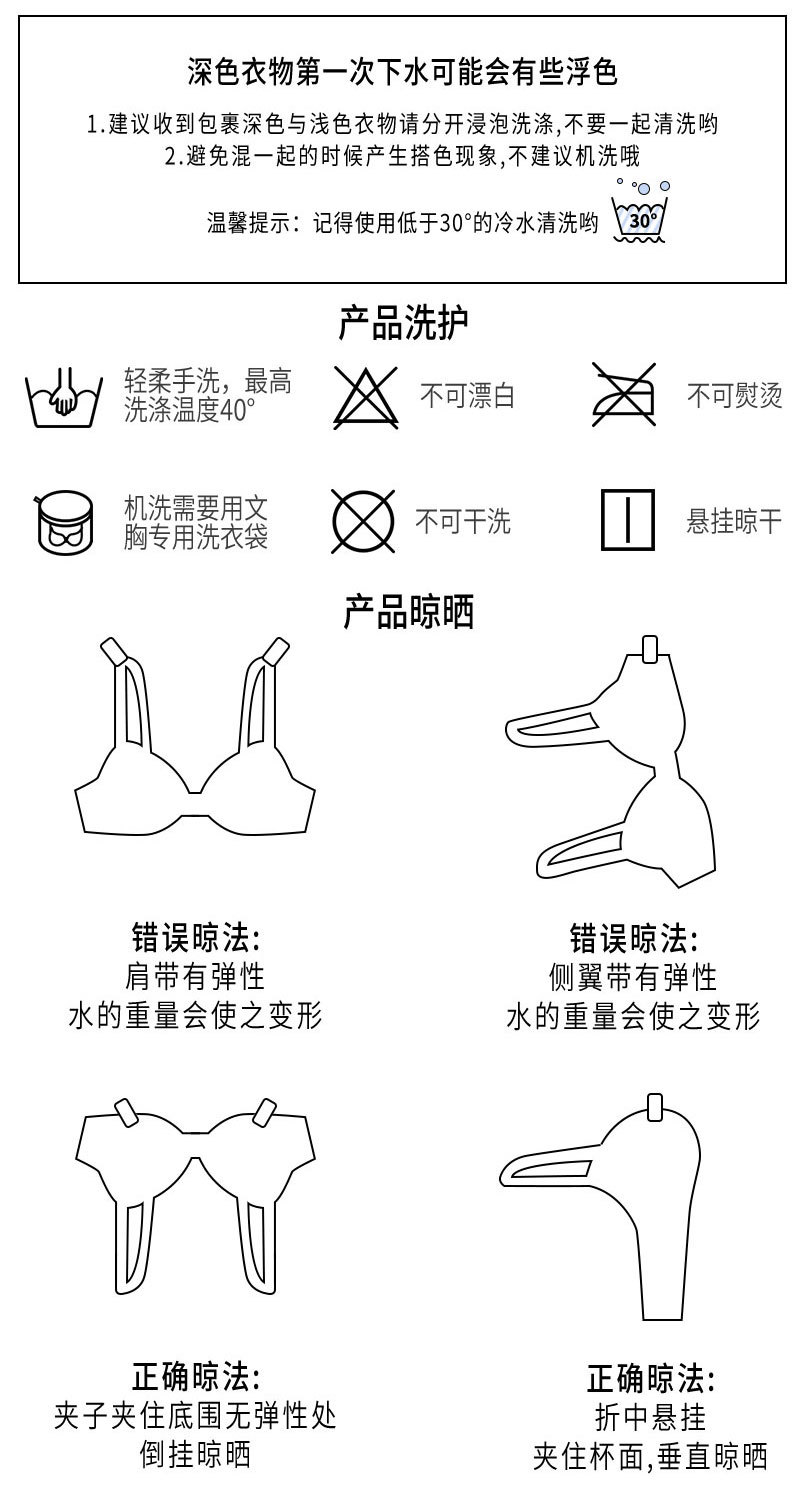 深色衣物第一次下水可能会有些浮色

1.建议收到包裹深色与浅色衣物请分开浸泡洗涤,不要一起清洗哟
2.避免混一起的时候产生搭色现象,不建议机洗哦

温馨提示：记得使用低于30°的冷水清洗哟 30°

产品洗护

轻柔手洗，最高洗涤温度40°

不可漂白

不可熨烫

机洗需要用文胸专用洗衣袋

不可干洗

悬挂晾干

产品晾晒

错误晾法:
肩带有弹性
水的重量会使之变形

错误晾法:
侧翼带有弹性
水的重量会使之变形

正确晾法:
夹子夹住底围无弹性处
倒挂晾晒

正确晾法:
折中悬挂
夹住杯面,垂直晾晒