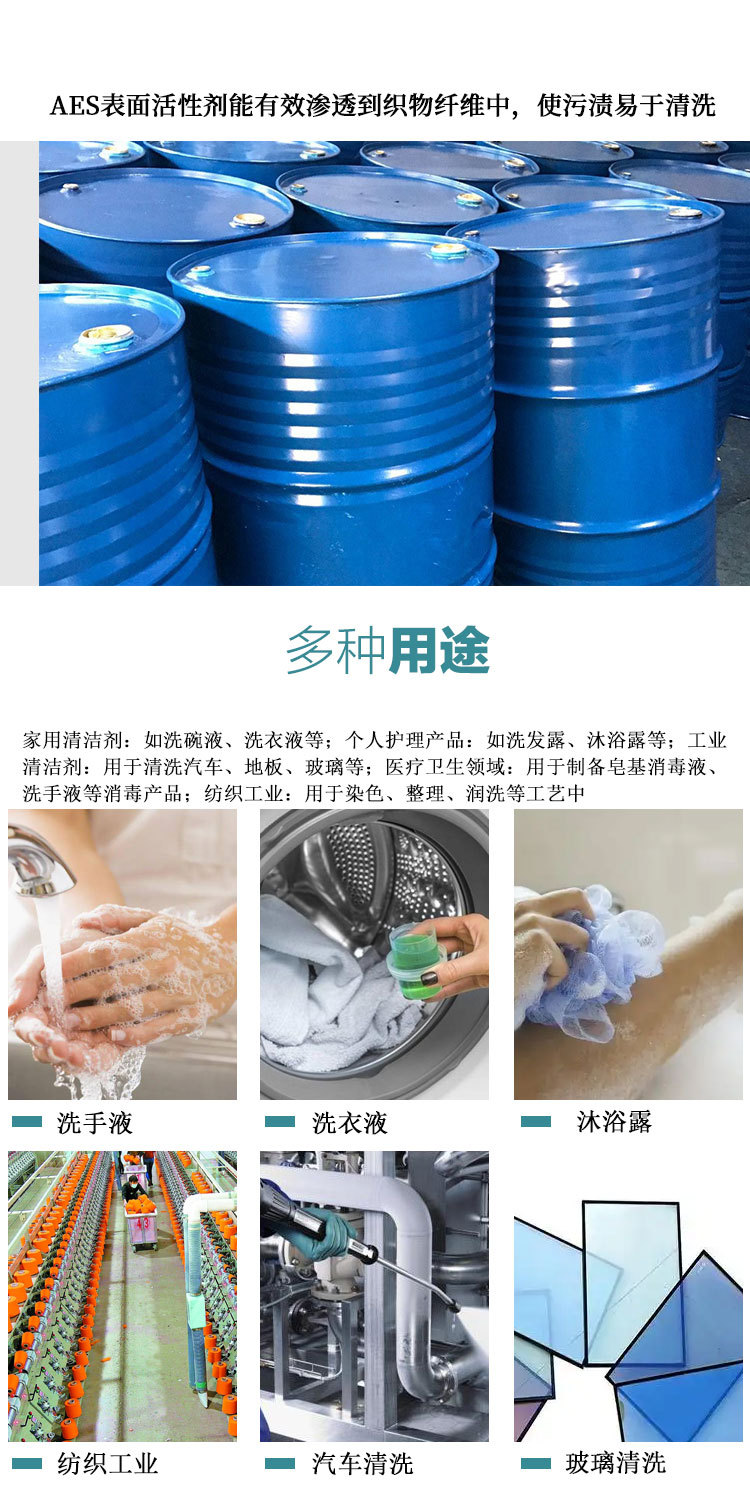 AES表面活性剂能有效渗透到织物纤维中，使污渍易于清洗

多种用途

家用清洁剂：如洗碗液、洗衣液等；个人护理产品：如洗发露、沐浴露等；工业清洁剂：用于清洗汽车、地板、玻璃等；医疗卫生领域：用于制备皂基消毒液、洗手液等消毒产品；纺织工业：用于染色、整理、润洗等工艺中

洗手液

洗衣液

沐浴露

纺织工业

汽车清洗

玻璃清洗