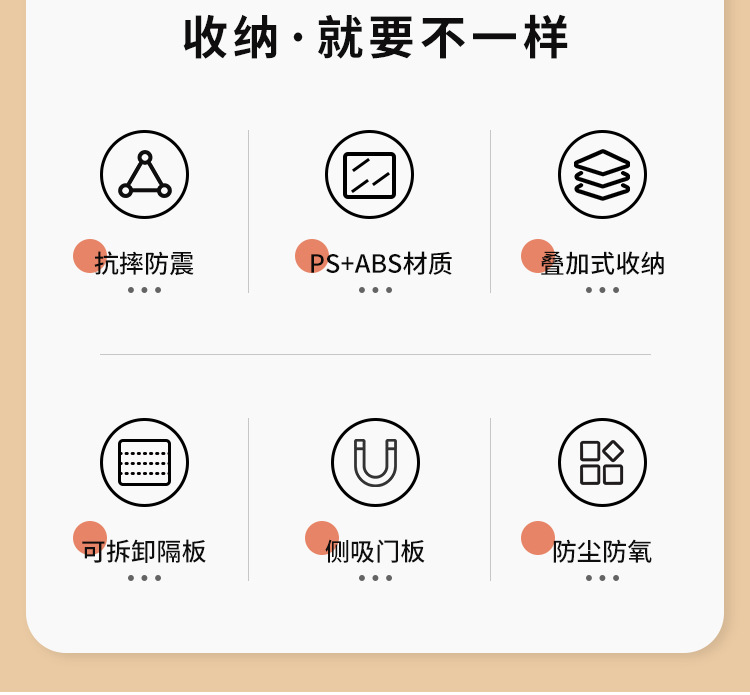 收纳·就要不一样

抗摔防震

PS+ABS材质

叠加式收纳

可拆卸隔板

侧吸门板

防尘防氧