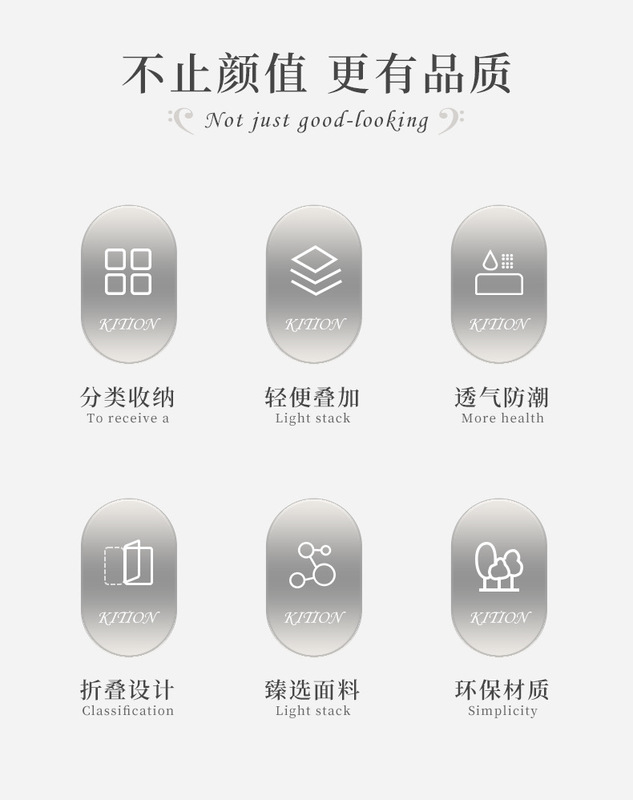 不止颜值 更有品质

Not just good-looking

KITION

分类收纳
To receive a

KITION

轻便叠加
Light stack

KITION

透气防潮
More health

KITION

折叠设计
Classification

KITION

臻选面料
Light stack

KITION

环保材质
Simplicity