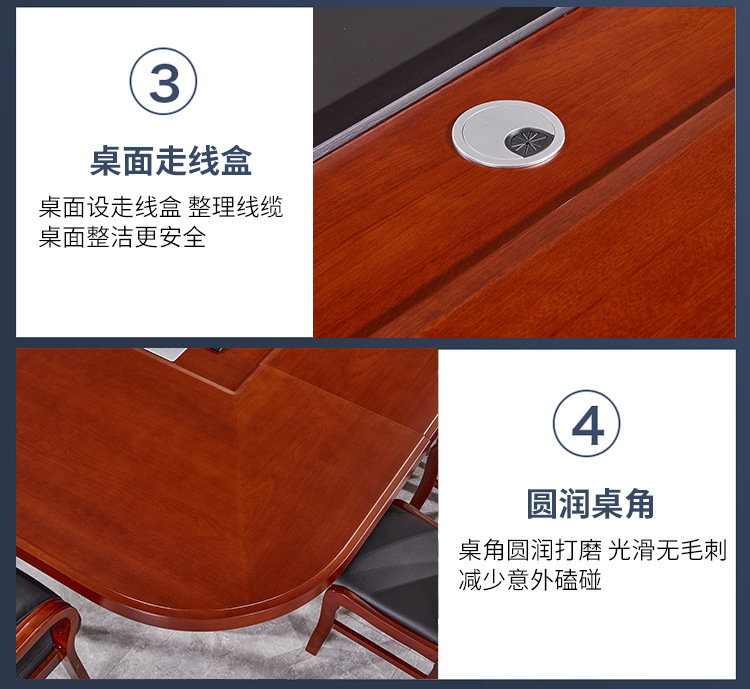 ③

桌面走线盒

桌面设走线盒 整理线缆
桌面整洁更安全

④

圆润桌角

桌角圆润打磨 光滑无毛刺
减少意外磕碰