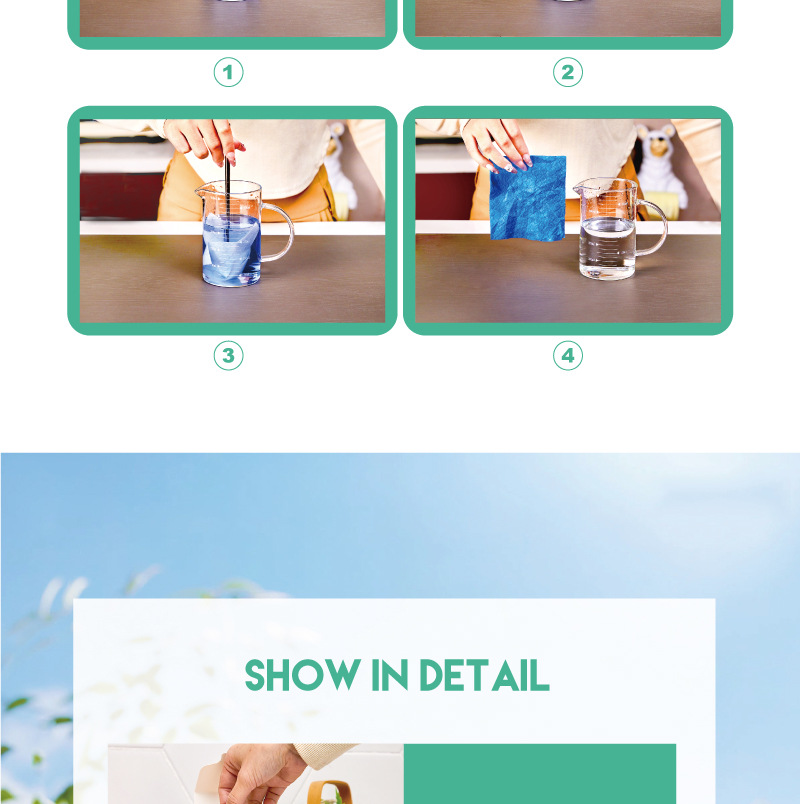 1

2

3

4

SHOW IN DETAIL