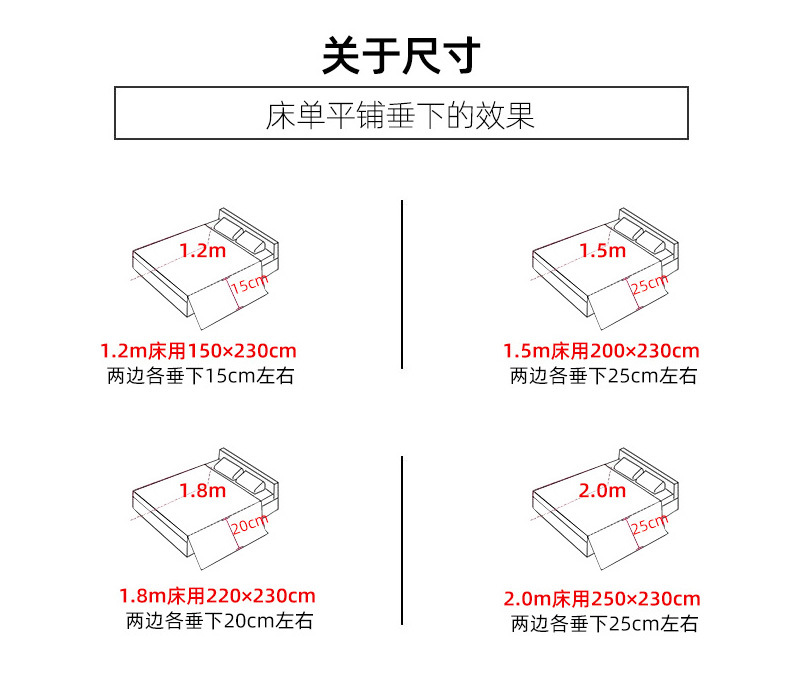 关于尺寸

床单平铺垂下的效果

1.2m

15cm

1.2m床用150×230cm
两边各垂下15cm左右

1.5m

25cm

1.5m床用200×230cm
两边各垂下25cm左右

1.8m

20cm

1.8m床用220×230cm
两边各垂下20cm左右

2.0m

25cm

2.0m床用250×230cm
两边各垂下25cm左右