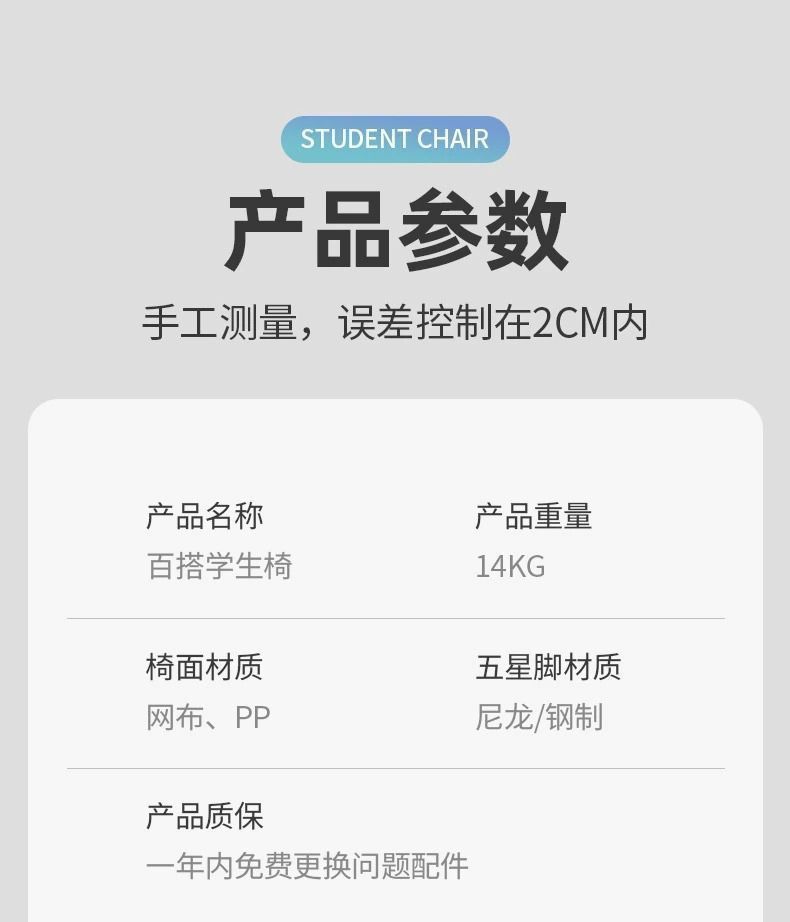 STUDENT CHAIR

产品参数

手工测量，误差控制在2CM内

产品名称
百搭学生椅

产品重量
14KG

椅面材质
网布、PP

五星脚材质
尼龙/钢制

产品质保
一年内免费更换问题配件