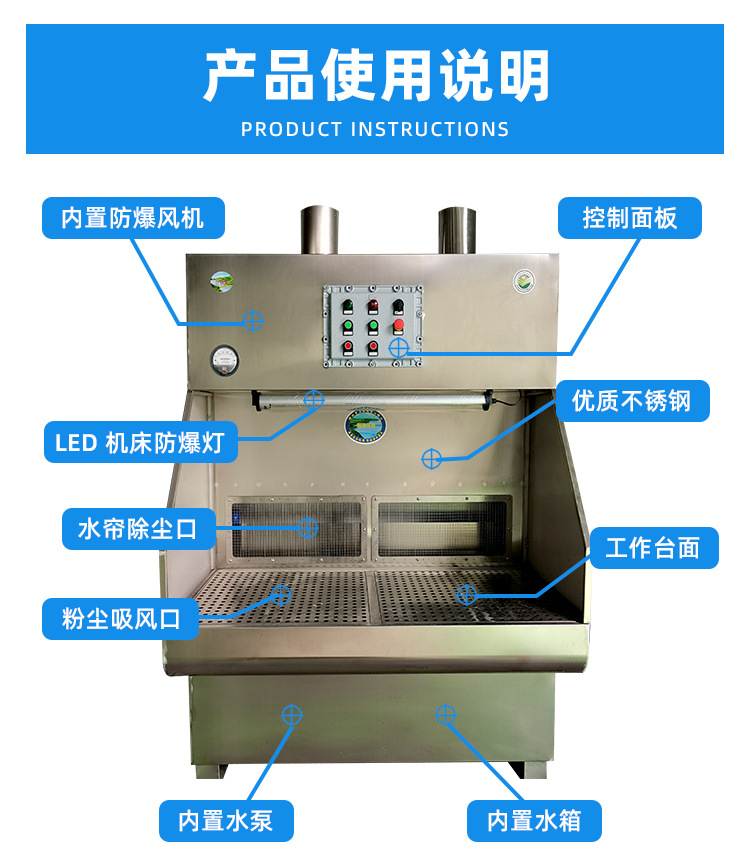 产品使用说明
PRODUCT INSTRUCTIONS

内置防爆风机

控制面板

优质不锈钢

LED 机床防爆灯

水帘除尘口

工作台面

粉尘吸风口

内置水泵

内置水箱