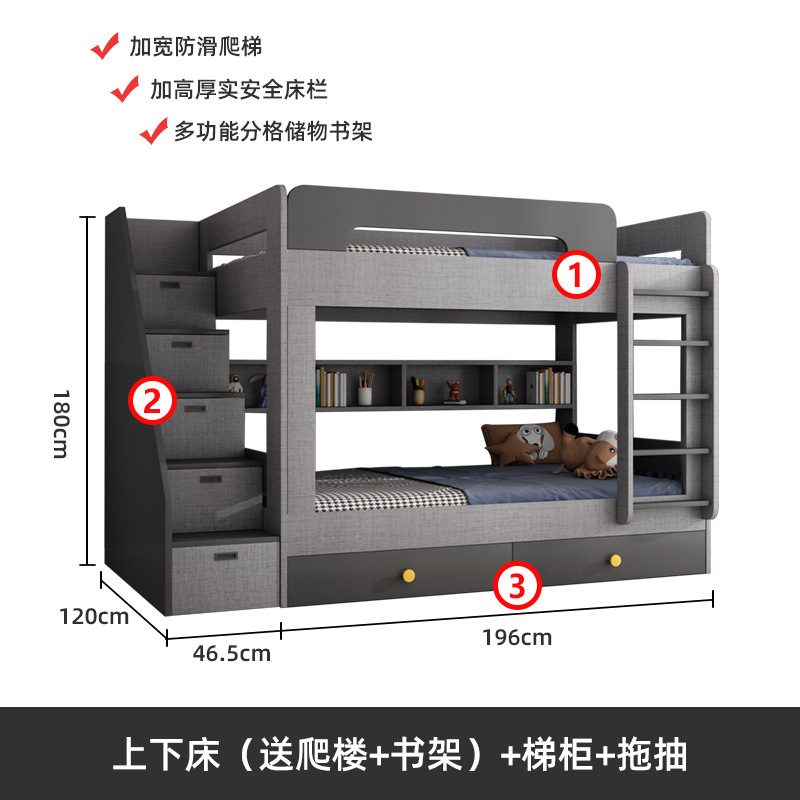 加宽防滑爬梯
加高厚实安全床栏
多功能分格储物书架

1
2
3

180cm
120cm
46.5cm
196cm

上下床（送爬楼+书架）+梯柜+拖抽