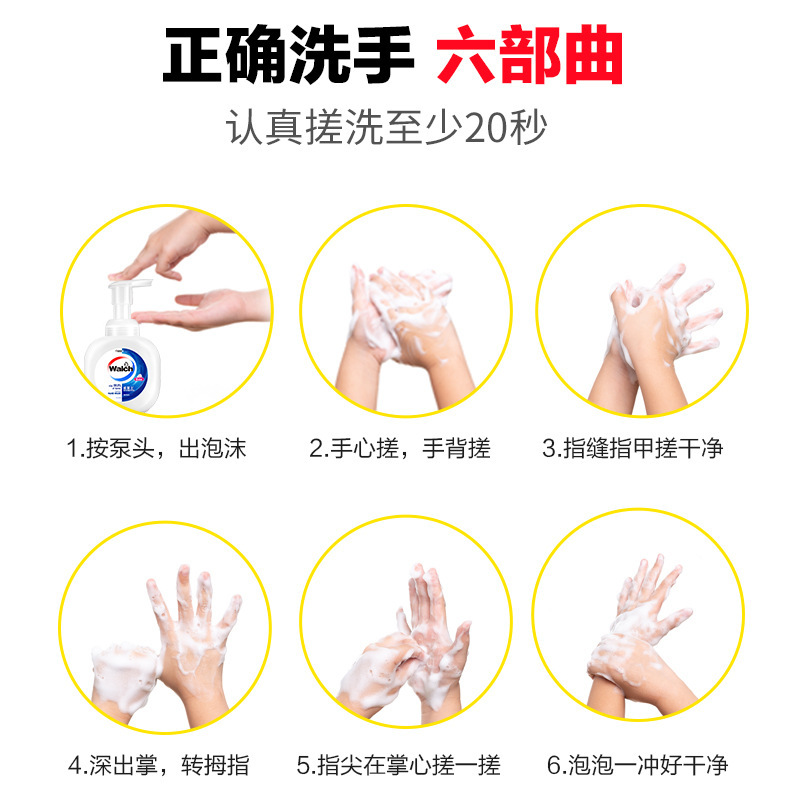 正确洗手 六部曲

认真搓洗至少20秒

Walch

1.按泵头，出泡沫

2.手心搓，手背搓

3.指缝指甲搓干净

4.深出掌，转拇指

5.指尖在掌心搓一搓

6.泡泡一冲好干净