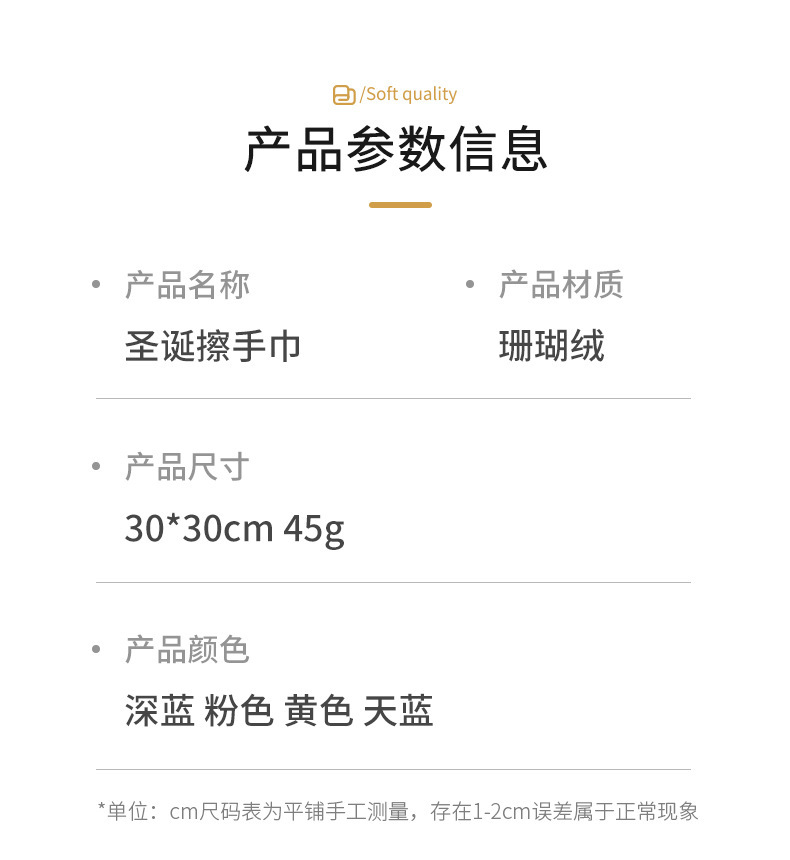 /Soft quality

产品参数信息

• 产品名称
圣诞擦手巾

• 产品材质
珊瑚绒

• 产品尺寸
30*30cm 45g

• 产品颜色
深蓝 粉色 黄色 天蓝

*单位：cm尺码表为平铺手工测量，存在1-2cm误差属于正常现象