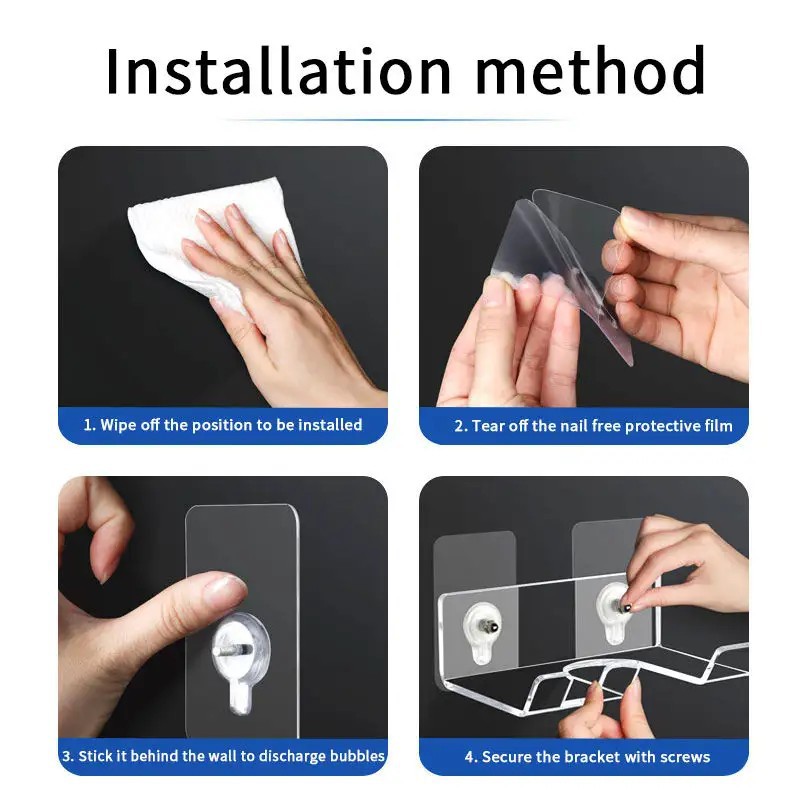 Installation method

1. Wipe off the position to be installed

2. Tear off the nail free protective film

3. Stick it behind the wall to discharge bubbles

4. Secure the bracket with screws