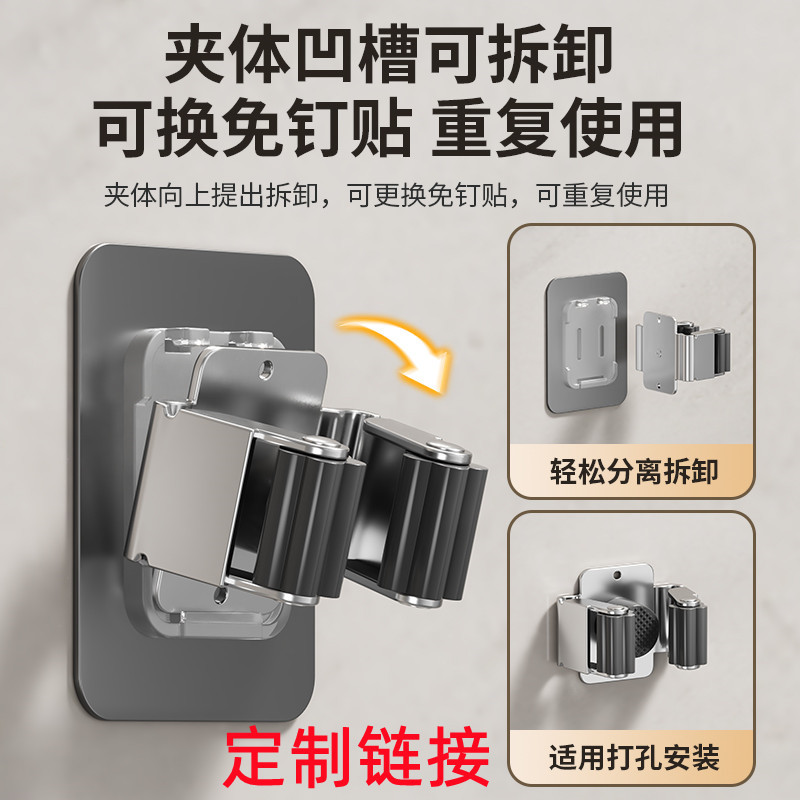 夹体凹槽可拆卸
可换免钉贴 重复使用

夹体向上提出拆卸，可更换免钉贴，可重复使用

轻松分离拆卸

适用打孔安装

定制链接