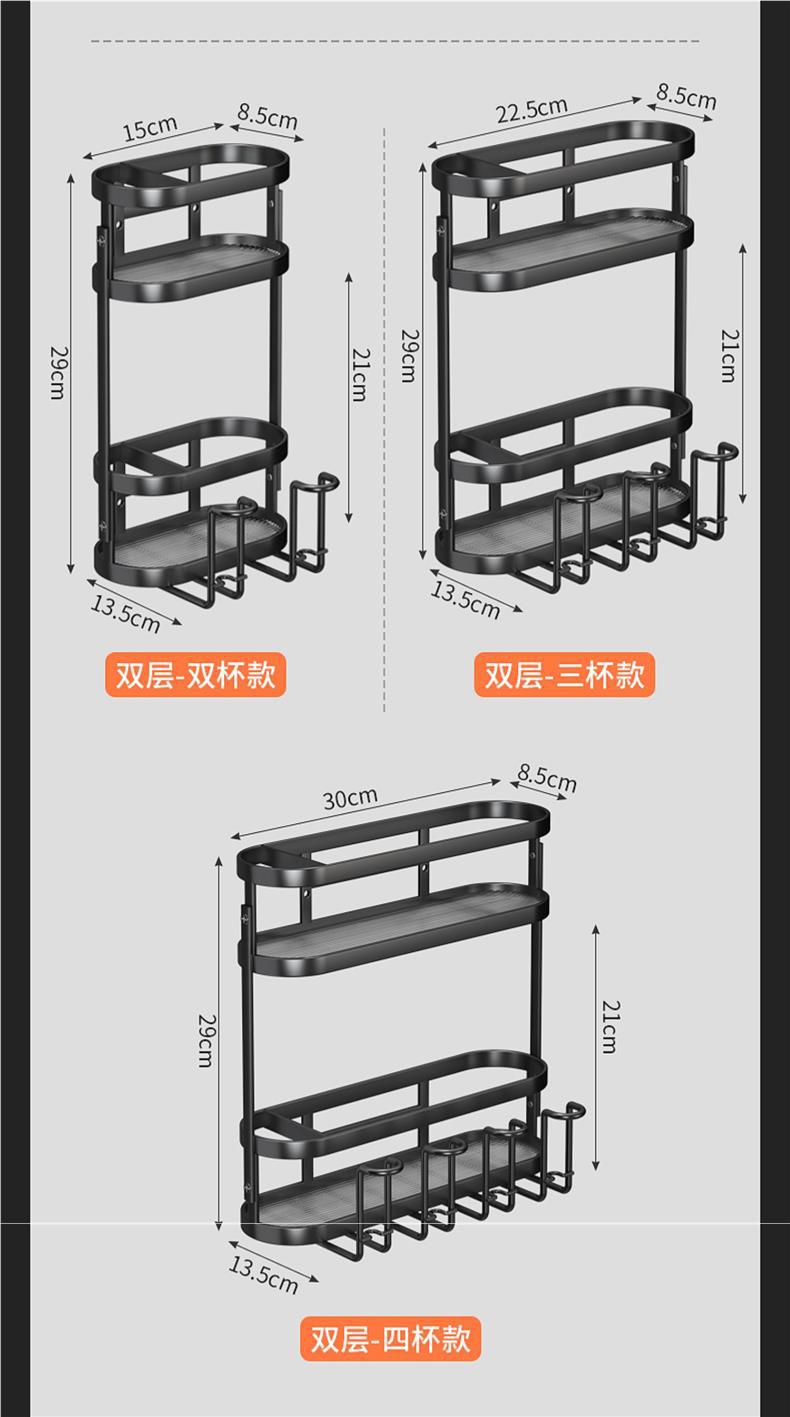 15cm
8.5cm
29cm
21cm
13.5cm
双层-双杯款

22.5cm
8.5cm
29cm
21cm
13.5cm
双层-三杯款

30cm
8.5cm
29cm
21cm
13.5cm
双层-四杯款