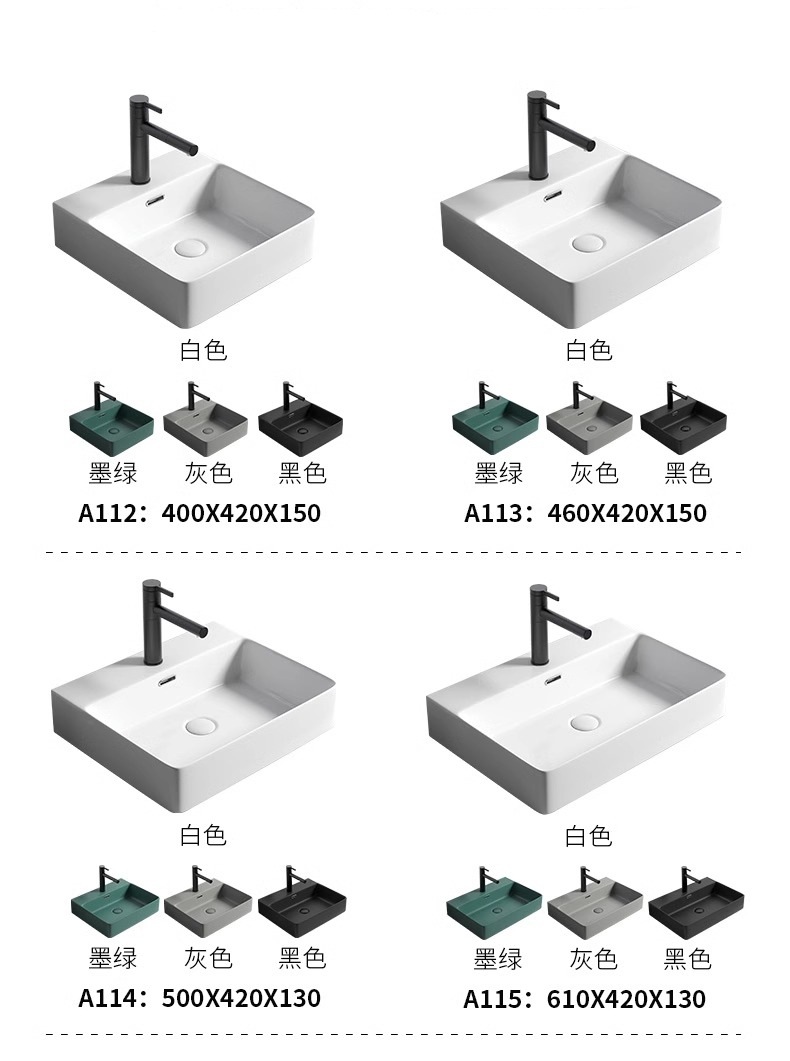 白色

墨绿 灰色 黑色

A112：400X420X150

白色

墨绿 灰色 黑色

A113：460X420X150

白色

墨绿 灰色 黑色

A114：500X420X130

白色

墨绿 灰色 黑色

A115：610X420X130