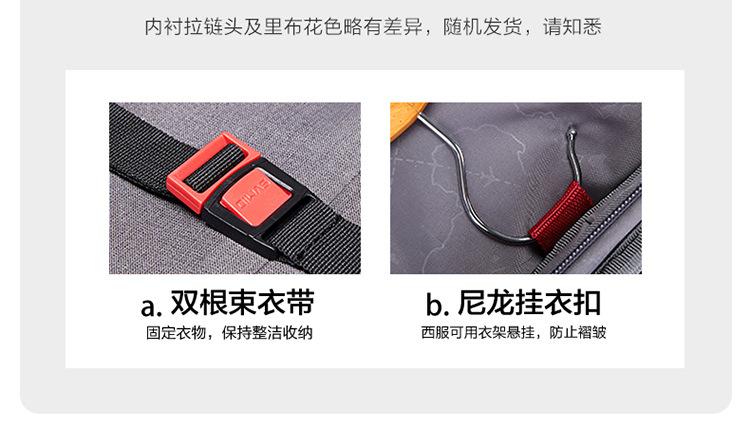 内衬拉链头及里布花色略有差异，随机发货，请知悉

a. 双根束衣带
固定衣物，保持整洁收纳

b. 尼龙挂衣扣
西服可用衣架悬挂，防止褶皱