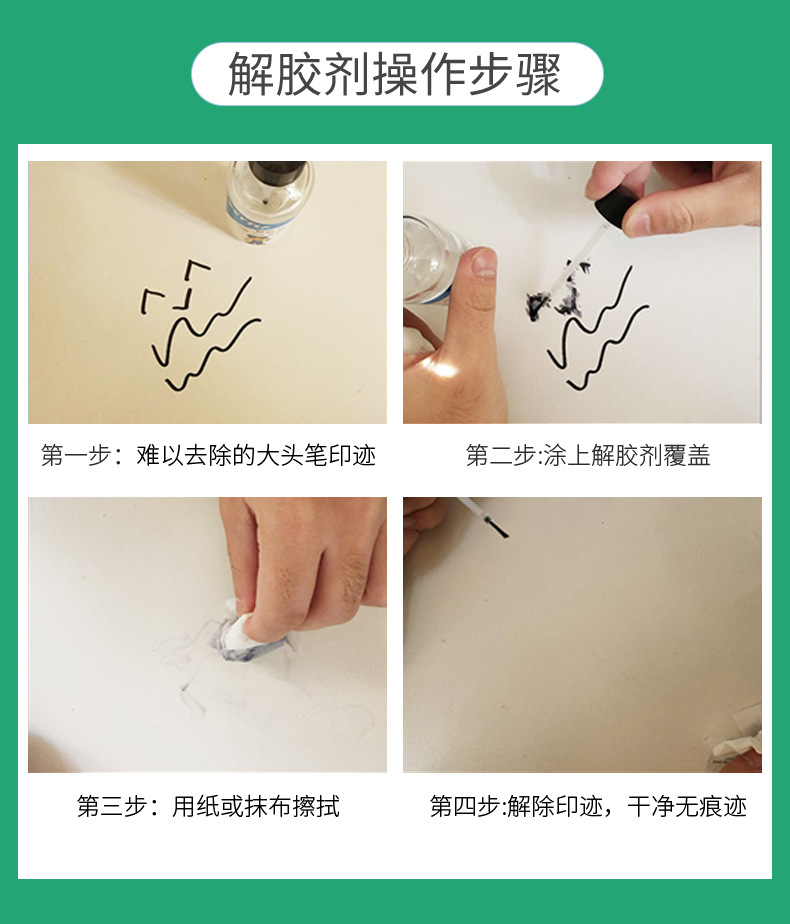 解胶剂操作步骤

第一步：难以去除的大头笔印迹

第二步:涂上解胶剂覆盖

第三步：用纸或抹布擦拭

第四步:解除印迹，干净无痕迹