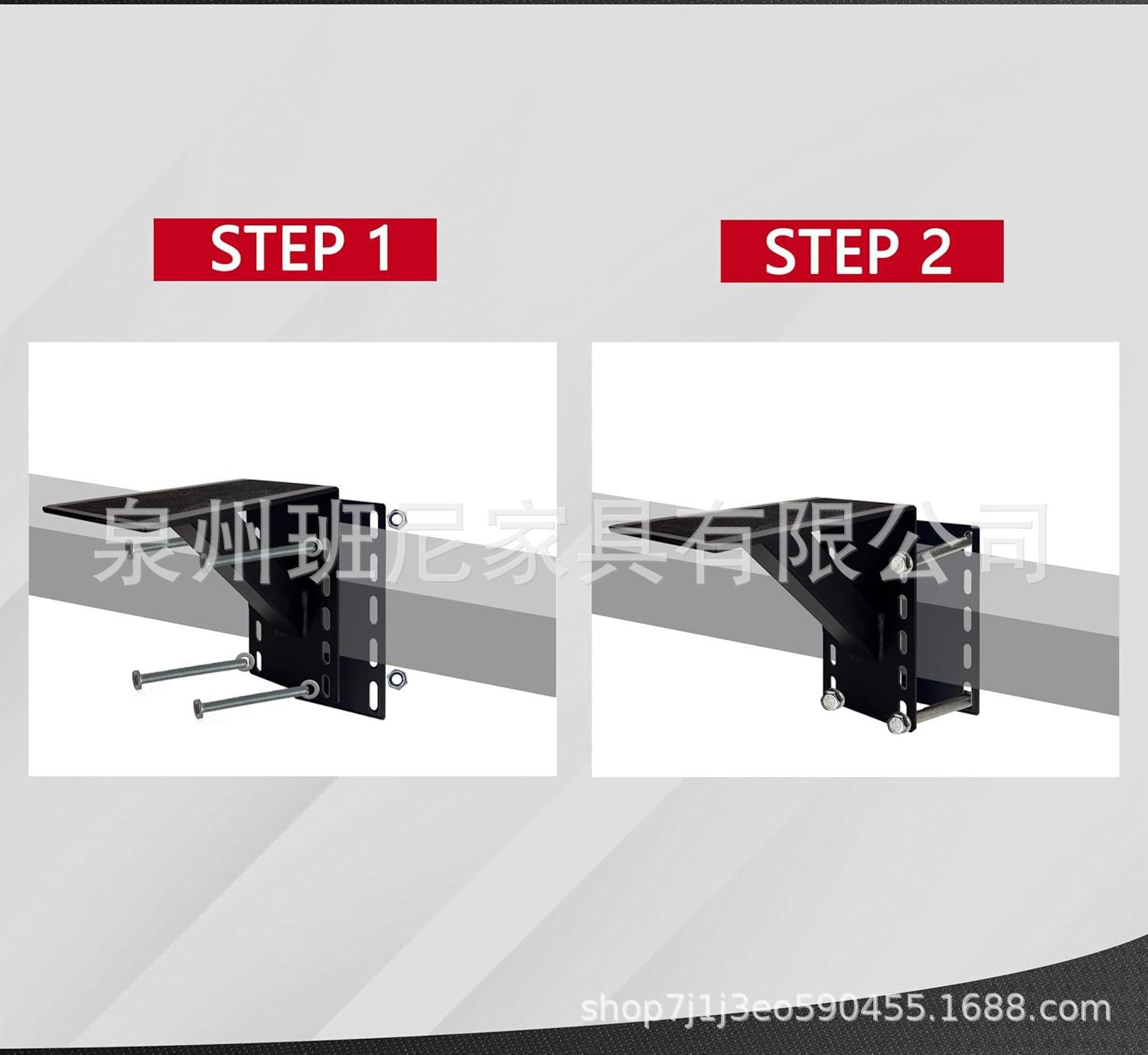 STEP 1

STEP 2

泉州班尼家具有限公司

shop7j1j3eo590455.1688.com