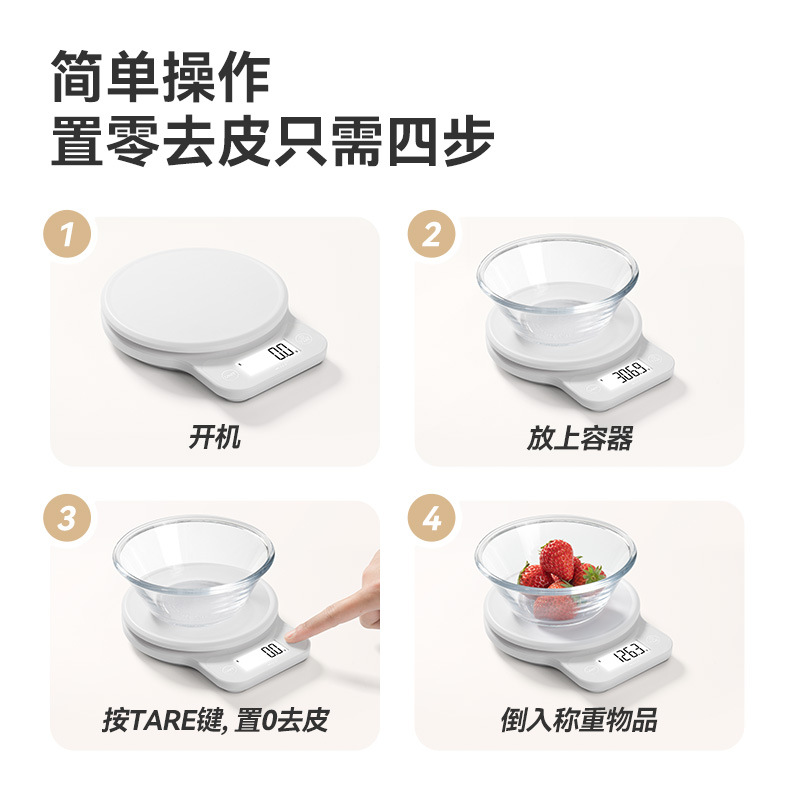 简单操作
置零去皮只需四步

1
0.0
开机

2
306.9
放上容器

3
0.0
按TARE键, 置0去皮

4
126.3
倒入称重物品