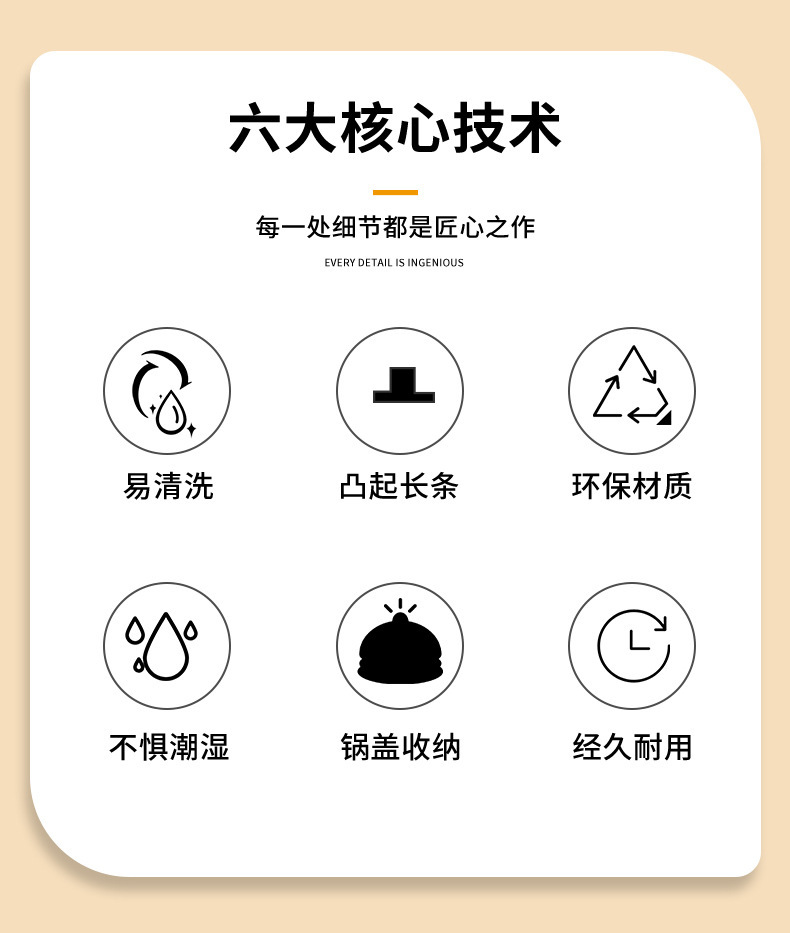 六大核心技术

每一处细节都是匠心之作

EVERY DETAIL IS INGENIOUS

易清洗

凸起长条

环保材质

不惧潮湿

锅盖收纳

经久耐用