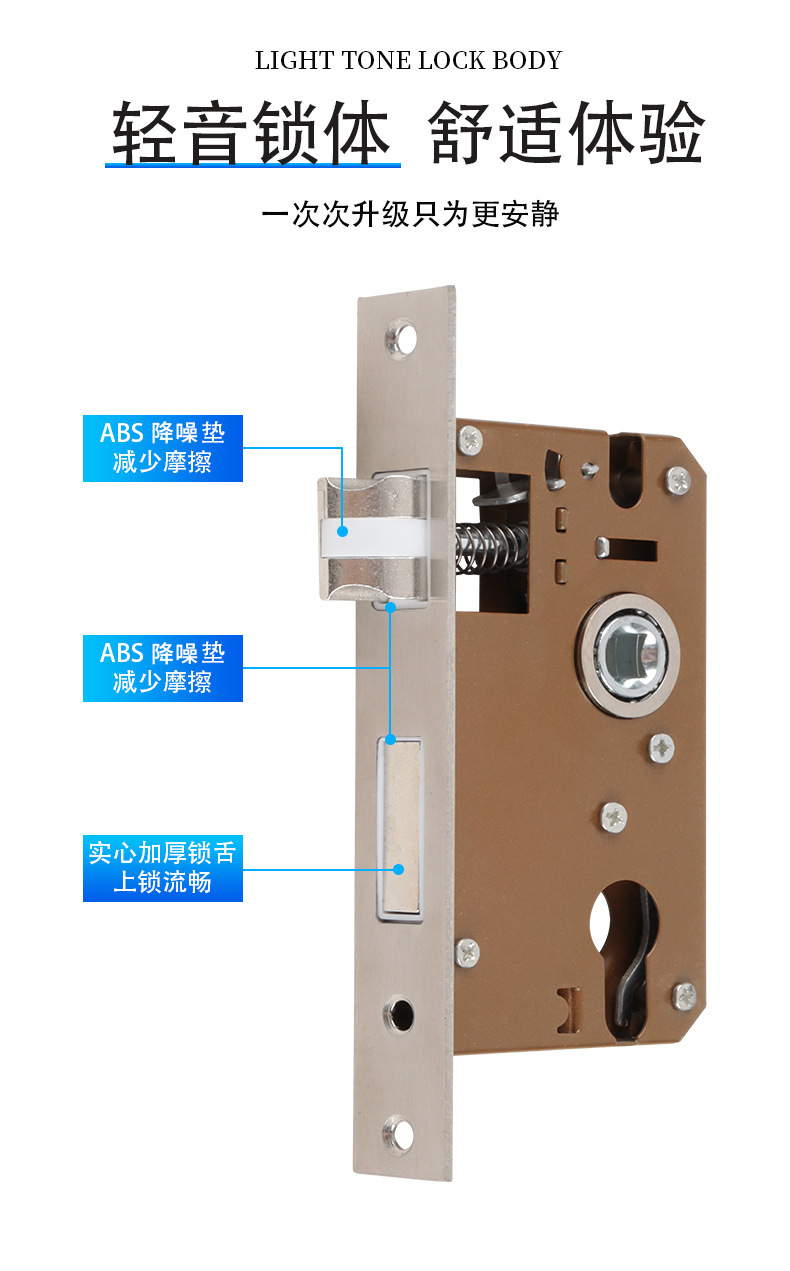 LIGHT TONE LOCK BODY

轻音锁体 舒适体验

一次次升级只为更安静

ABS 降噪垫
减少摩擦

ABS 降噪垫
减少摩擦

实心加厚锁舌
上锁流畅