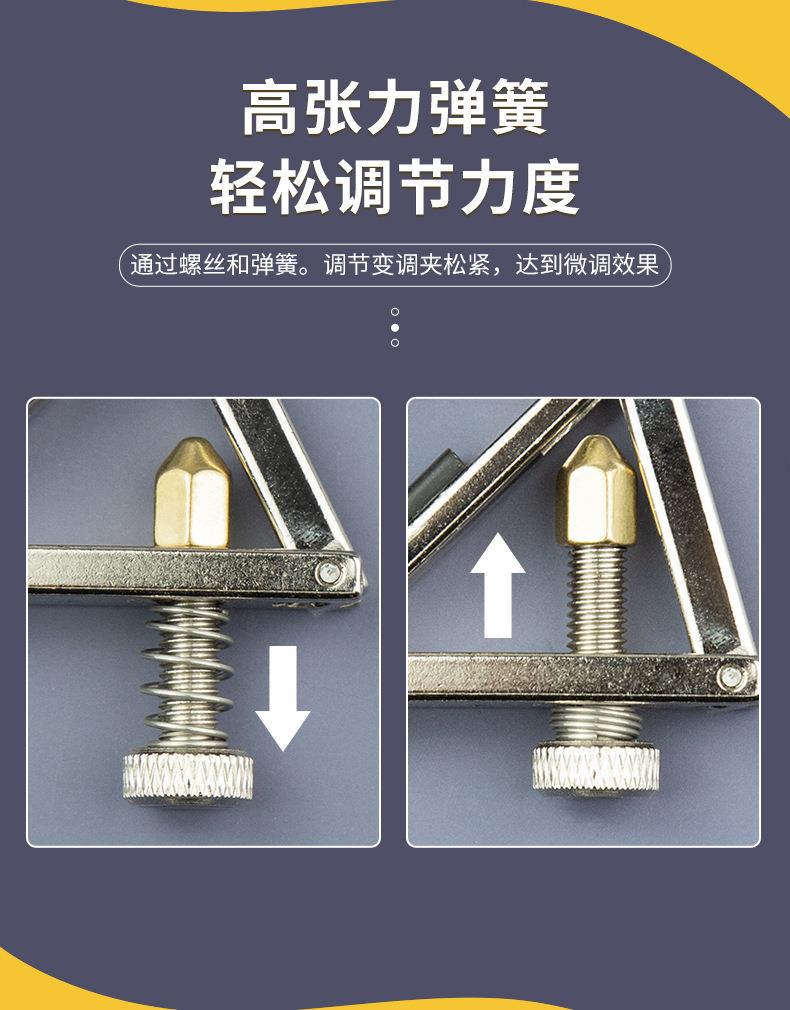 高张力弹簧
轻松调节力度

通过螺丝和弹簧。调节变调夹松紧，达到微调效果