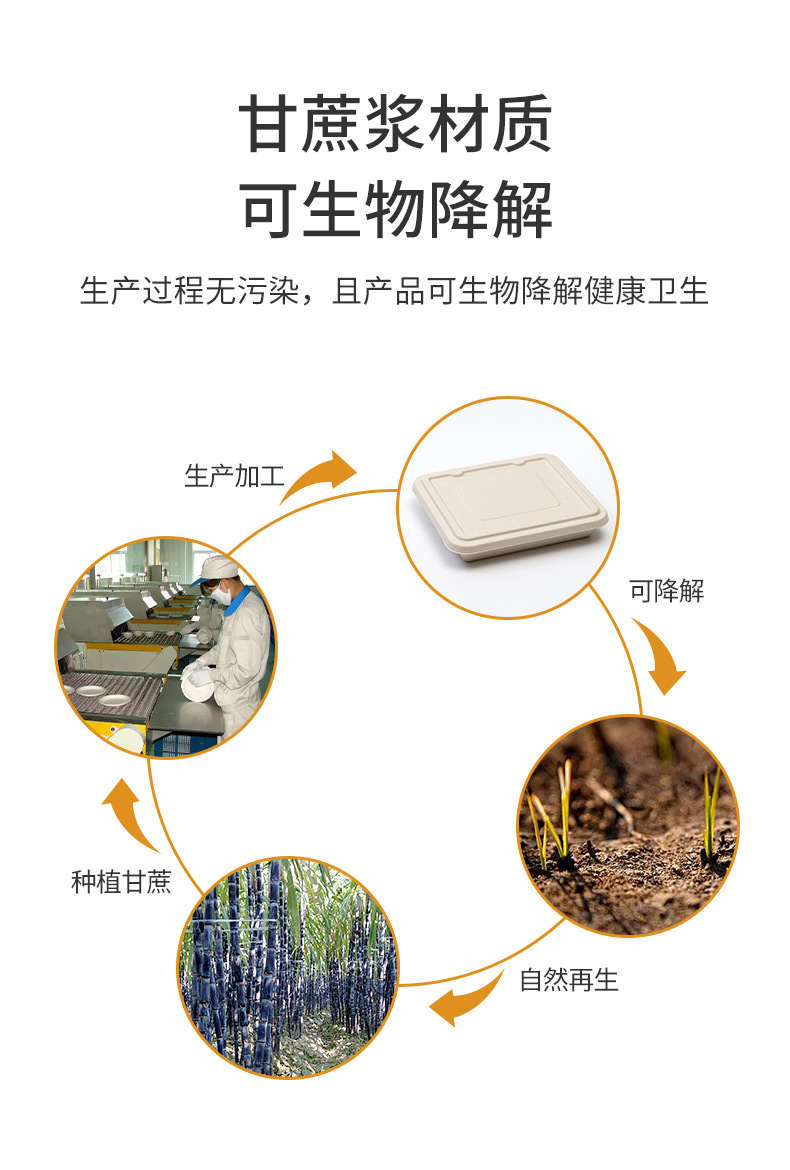 甘蔗浆材质
可生物降解

生产过程无污染，且产品可生物降解健康卫生

生产加工

可降解

自然再生

种植甘蔗