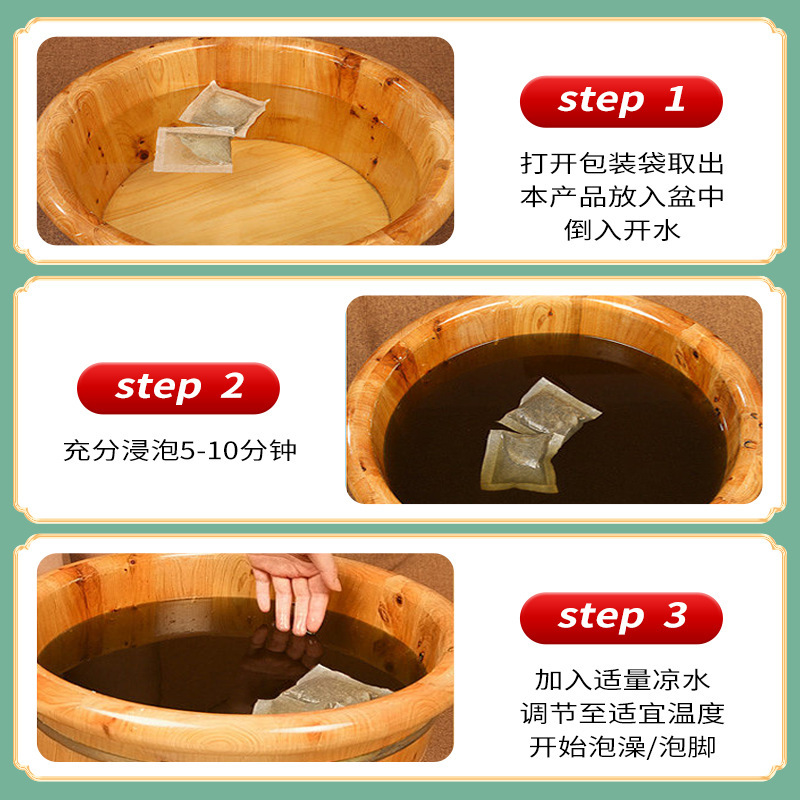 step 1

打开包装袋取出
本产品放入盆中
倒入开水

step 2

充分浸泡5-10分钟

step 3

加入适量凉水
调节至适宜温度
开始泡澡/泡脚