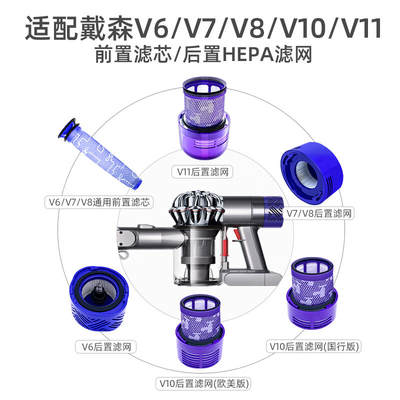 适配戴森V6/V7/V8/V10/V11
前置滤芯/后置HEPA滤网

V11后置滤网

V6/V7/V8通用前置滤芯

V7/V8后置滤网

V6后置滤网

V10后置滤网(国行版)

V10后置滤网(欧美版)