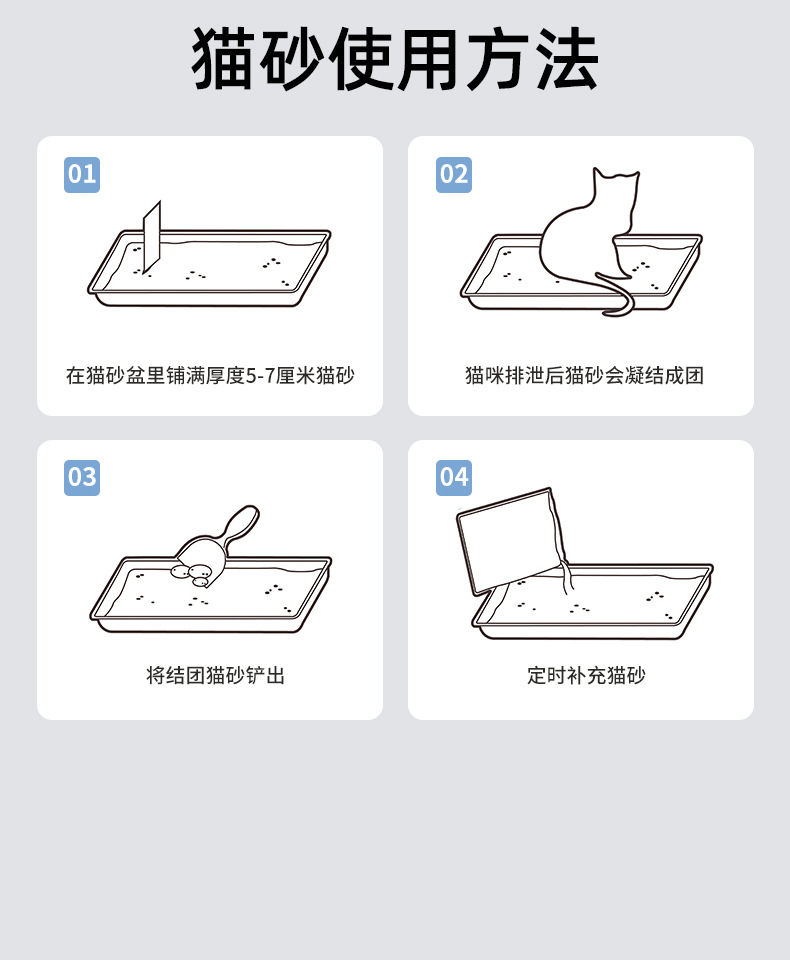 猫砂使用方法

01

在猫砂盆里铺满厚度5-7厘米猫砂

02

猫咪排泄后猫砂会凝结成团

03

将结团猫砂铲出

04

定时补充猫砂