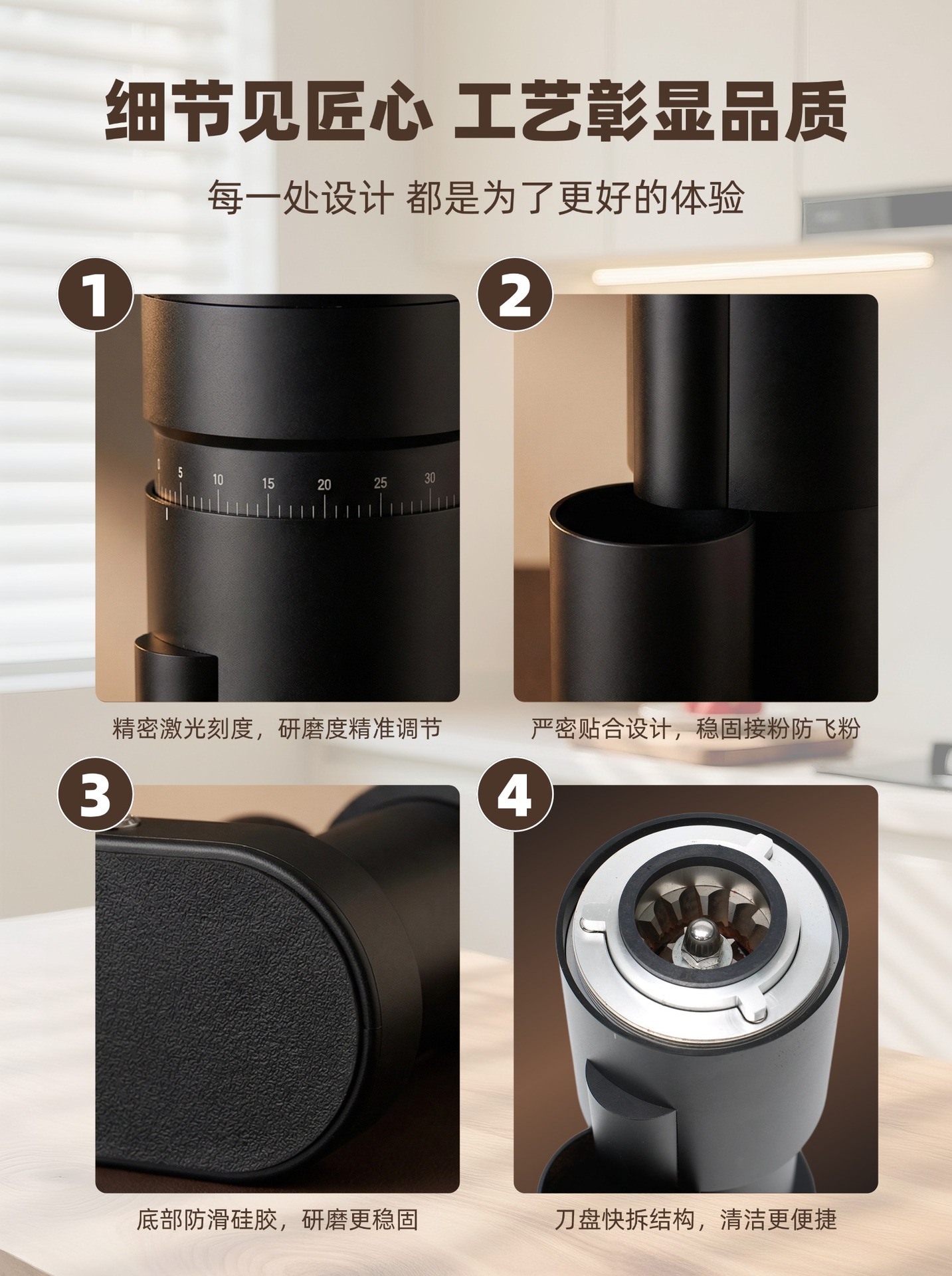 细节见匠心 工艺彰显品质

每一处设计 都是为了更好的体验

1

0 5 10 15 20 25 30

精密激光刻度，研磨度精准调节

2

严密贴合设计，稳固接粉防飞粉

3

底部防滑硅胶，研磨更稳固

4

刀盘快拆结构，清洁更便捷