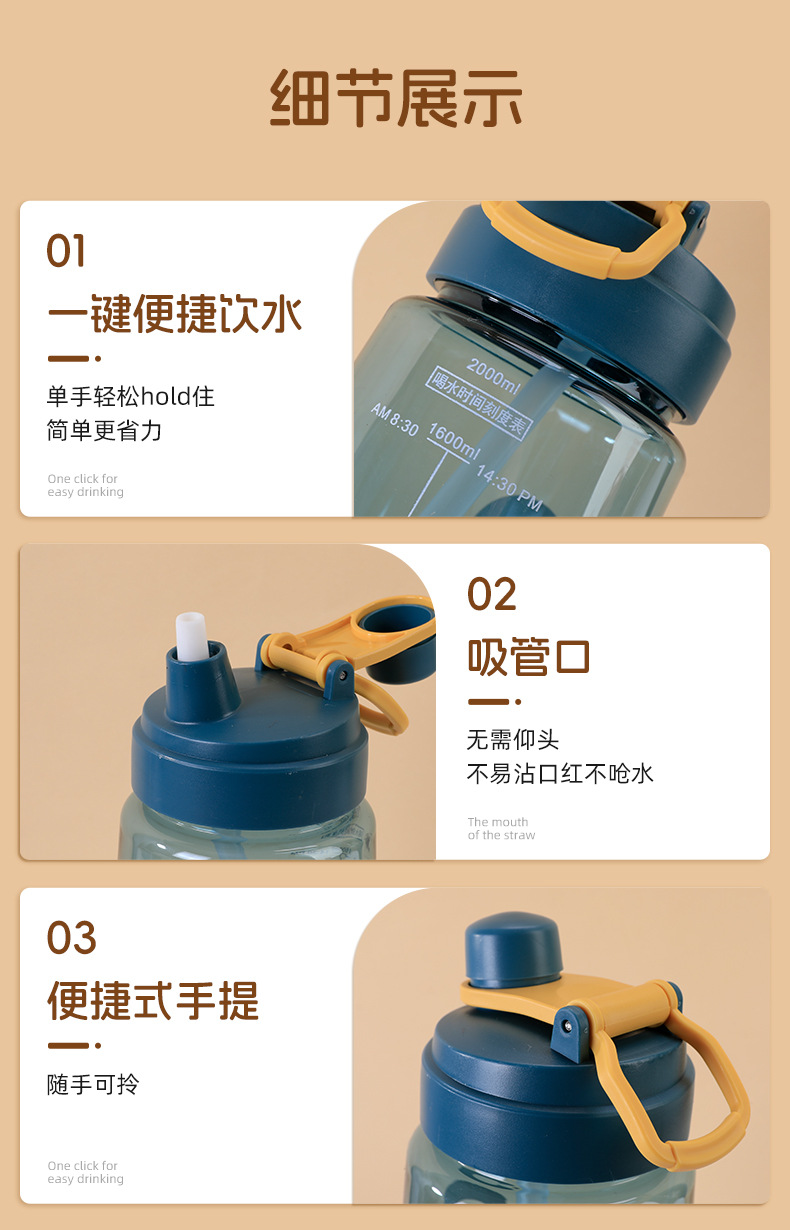 细节展示

01
一键便捷饮水
单手轻松hold住
简单更省力
One click for easy drinking

2000ml
喝水时间刻度表
AM 8:30
1600ml
14:30 PM

02
吸管口
无需仰头
不易沾口红不呛水
The mouth of the straw

03
便捷式手提
随手可拎
One click for easy drinking