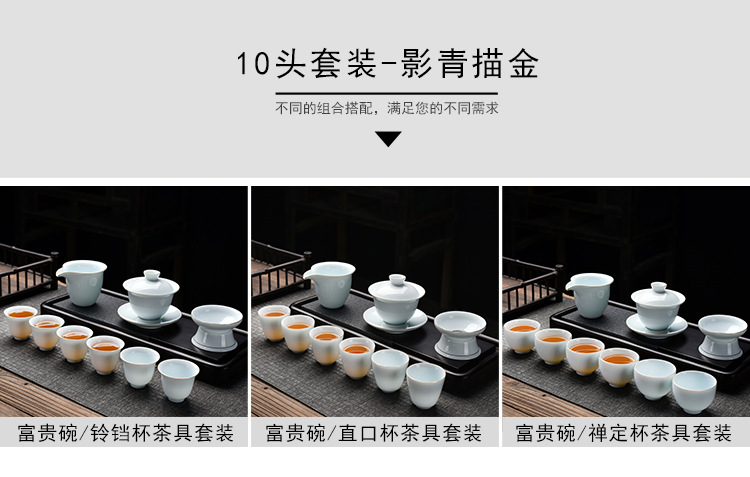 10头套装-影青描金

不同的组合搭配，满足您的不同需求

富贵碗/铃铛杯茶具套装

富贵碗/直口杯茶具套装

富贵碗/禅定杯茶具套装