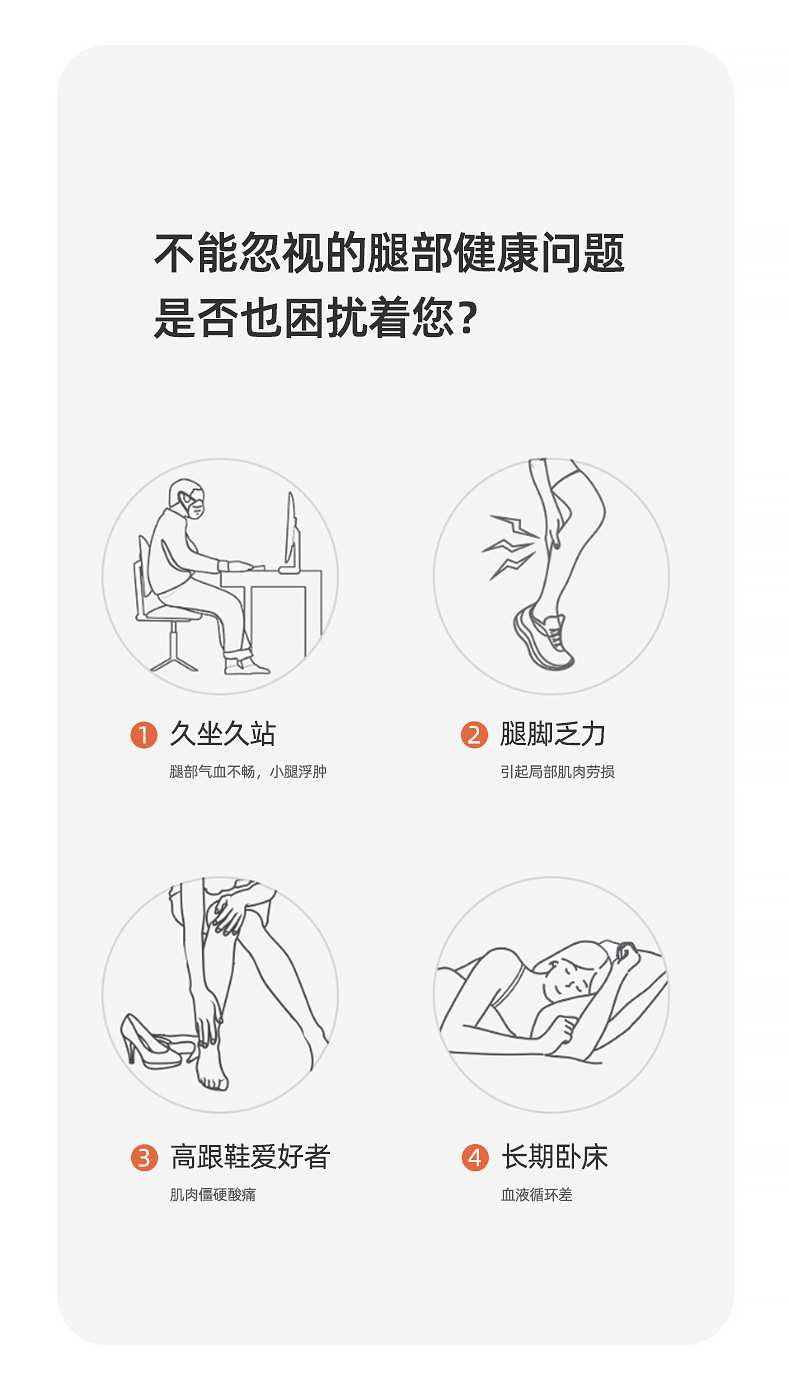 不能忽视的腿部健康问题
是否也困扰着您？

1 久坐久站
腿部气血不畅，小腿浮肿

2 腿脚乏力
引起局部肌肉劳损

3 高跟鞋爱好者
肌肉僵硬酸痛

4 长期卧床
血液循环差