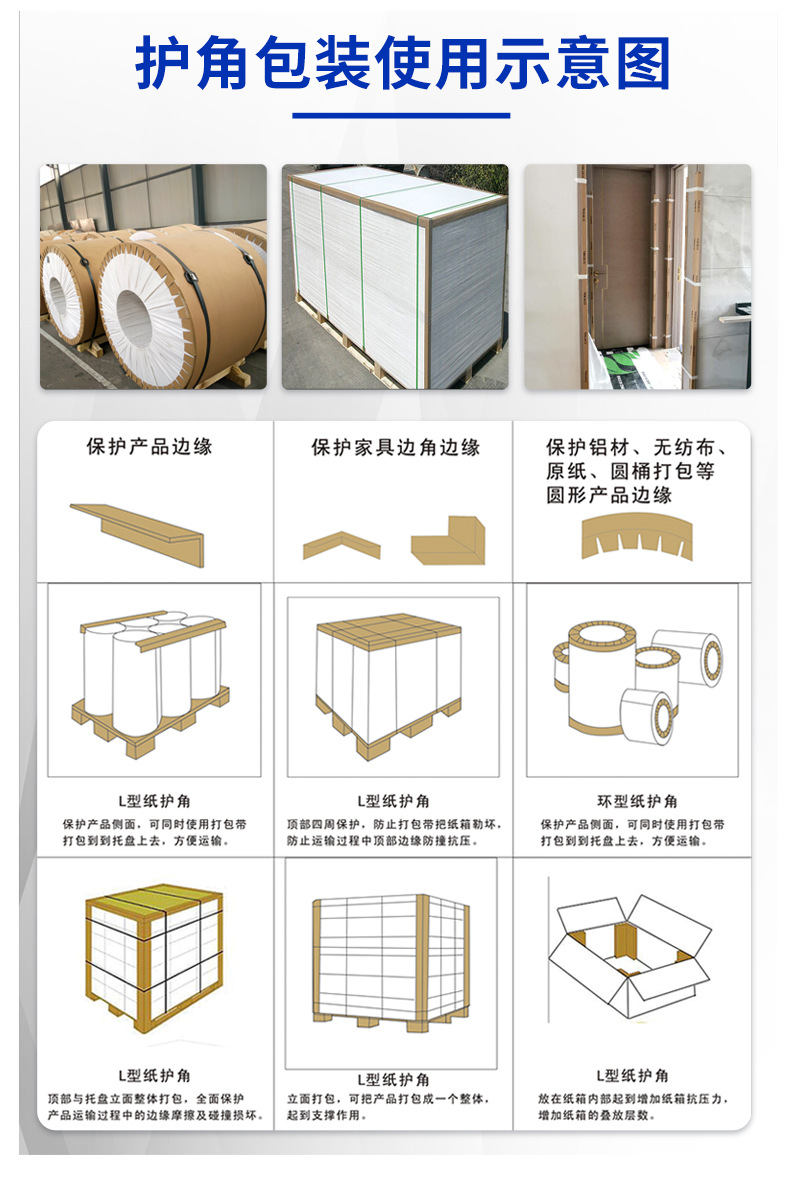 护角包装使用示意图

保护产品边缘

保护家具边角边缘

保护铝材、无纺布、原纸、圆桶打包等圆形产品边缘

L型纸护角
保护产品侧面，可同时使用打包带打包到到托盘上去，方便运输。

L型纸护角
顶部四周保护，防止打包带把纸箱勒坏，防止运输过程中顶部边缘防撞抗压。

环型纸护角
保护产品侧面，可同时使用打包带打包到到托盘上去，方便运输。

L型纸护角
顶部与托盘立面整体打包，全面保护产品运输过程中的边缘摩擦及碰撞损坏。

L型纸护角
立面打包，可把产品打包成一个整体，起到支撑作用。

L型纸护角
放在纸箱内部起到增加纸箱抗压力，增加纸箱的叠放层数。