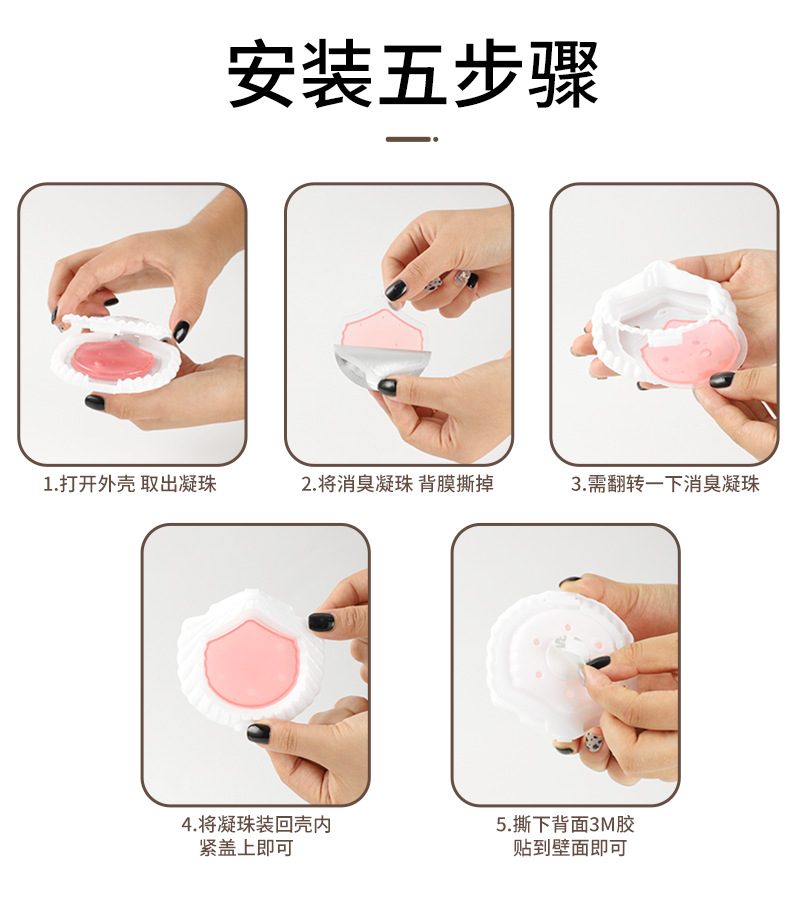 安装五步骤

1.打开外壳 取出凝珠

2.将消臭凝珠 背膜撕掉

3.需翻转一下消臭凝珠

4.将凝珠装回壳内
紧盖上即可

5.撕下背面3M胶
贴到壁面即可