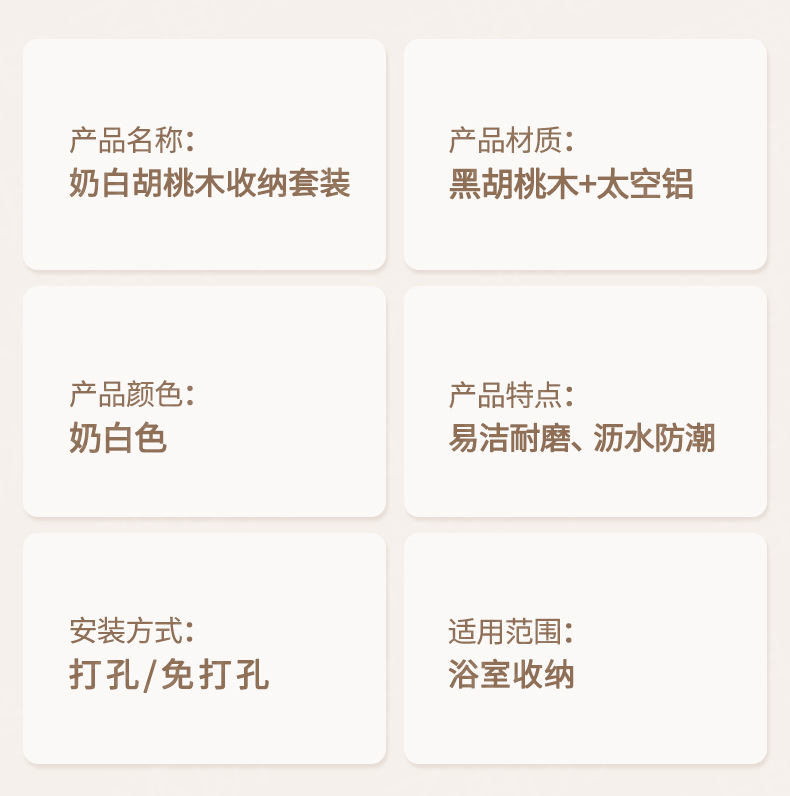 产品名称:
奶白胡桃木收纳套装

产品材质:
黑胡桃木+太空铝

产品颜色:
奶白色

产品特点:
易洁耐磨、沥水防潮

安装方式:
打孔/免打孔

适用范围:
浴室收纳