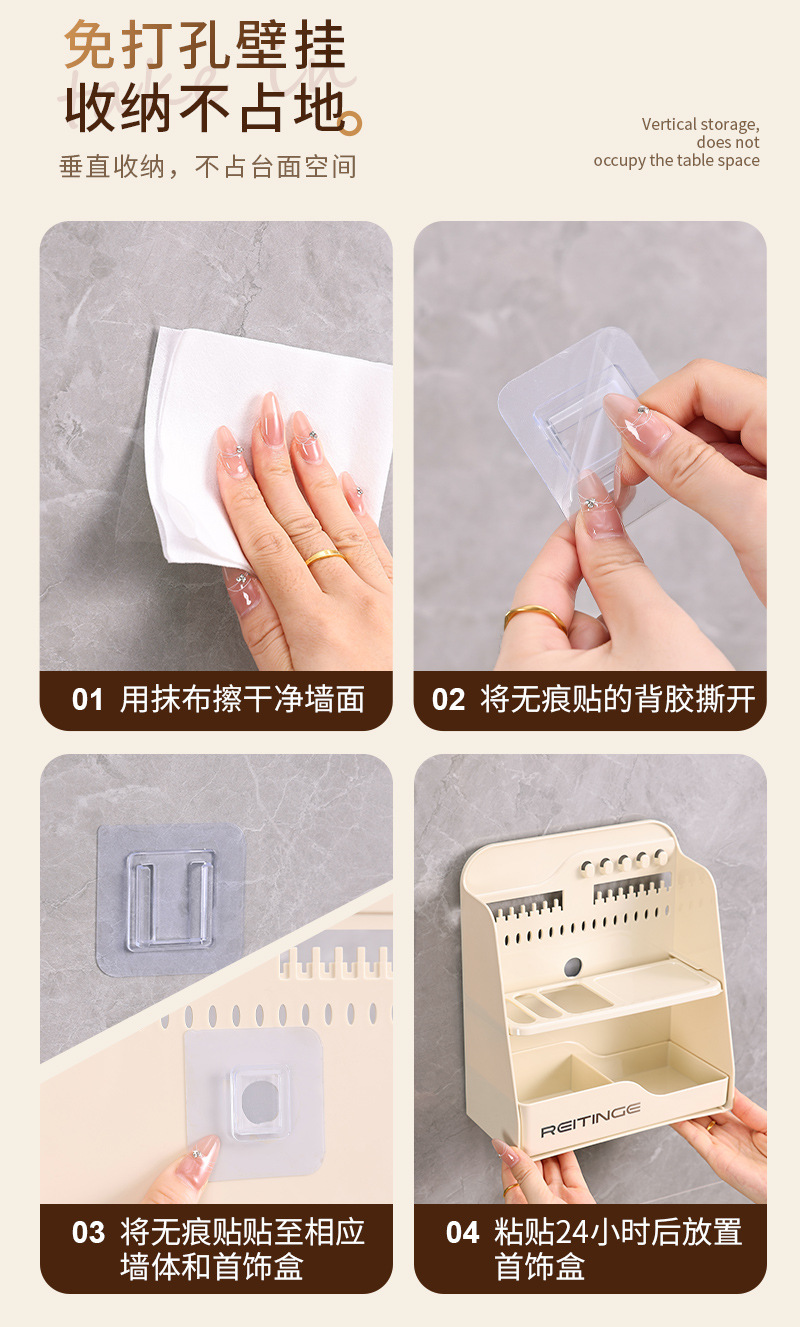 免打孔壁挂
收纳不占地
垂直收纳，不占台面空间

Vertical storage, does not occupy the table space

01 用抹布擦干净墙面

02 将无痕贴的背胶撕开

03 将无痕贴贴至相应墙体和首饰盒

REITINGE

04 粘贴24小时后放置首饰盒