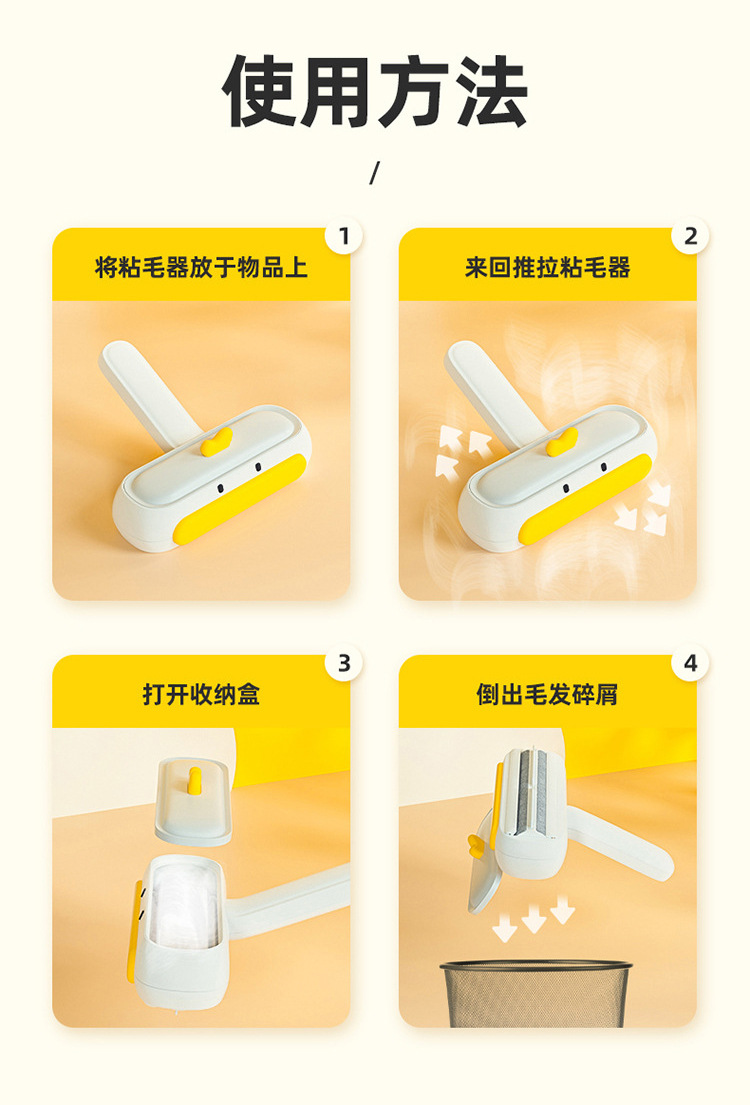 使用方法

/

1
将粘毛器放于物品上

2
来回推拉粘毛器

3
打开收纳盒

4
倒出毛发碎屑