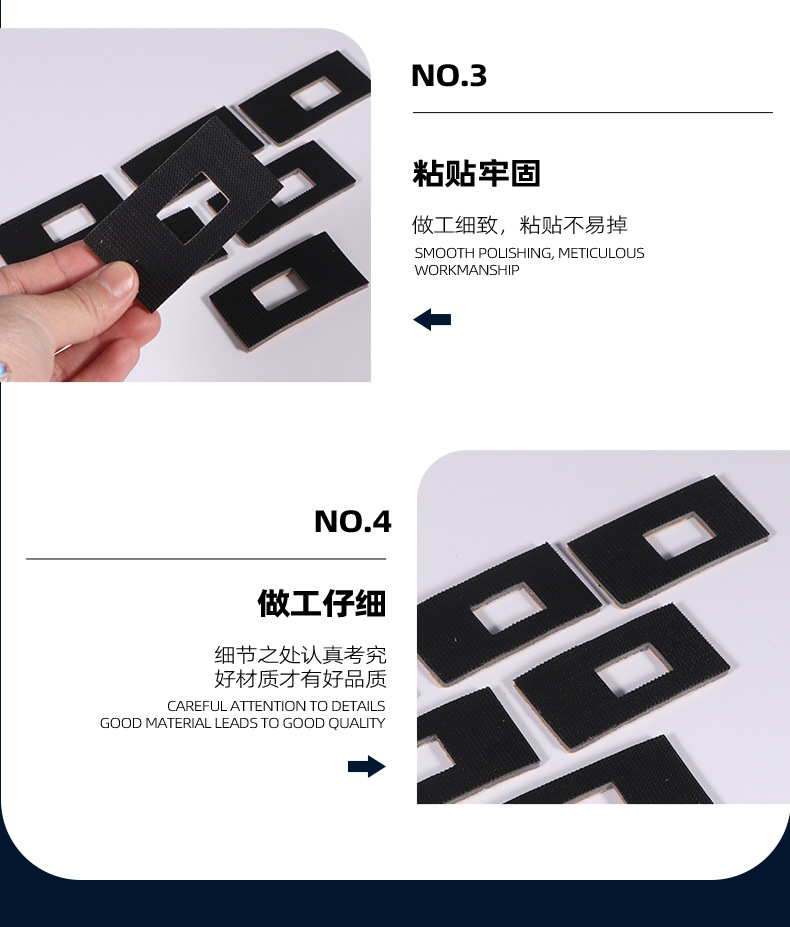 NO.3

粘贴牢固

做工细致，粘贴不易掉

SMOOTH POLISHING, METICULOUS WORKMANSHIP

NO.4

做工仔细

细节之处认真考究
好材质才有好品质

CAREFUL ATTENTION TO DETAILS
GOOD MATERIAL LEADS TO GOOD QUALITY