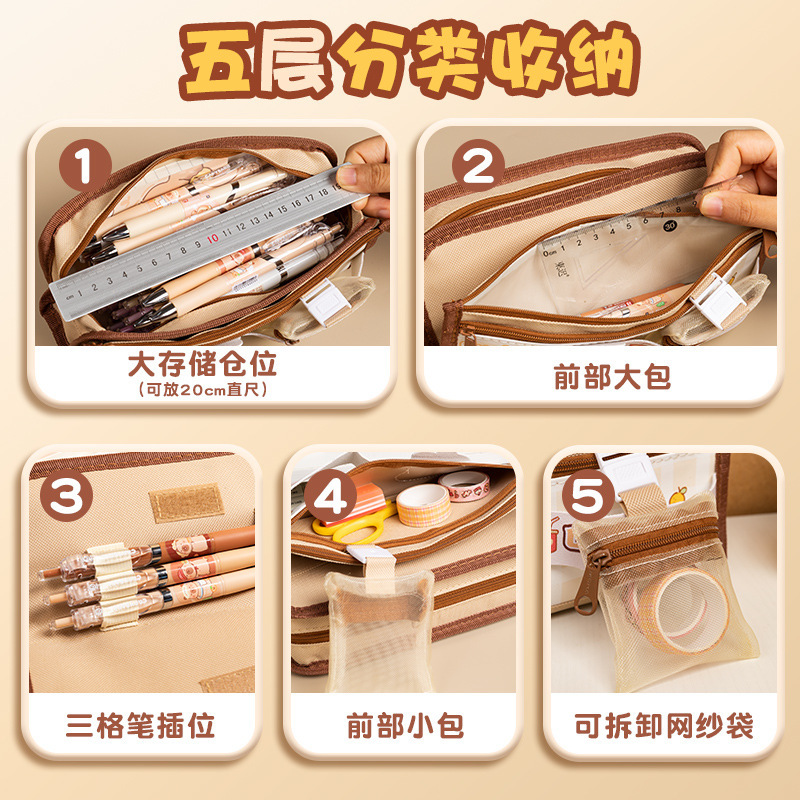 五层分类收纳

1

cm 1 2 3 4 5 6 7 8 9 10 11 12 13 14 15 16 17 18 19

大存储仓位
(可放20cm直尺)

2

0cm 1 2 3 4 5 6 7 8 9

30

前部大包

3

三格笔插位

4

前部小包

5

可拆卸网纱袋