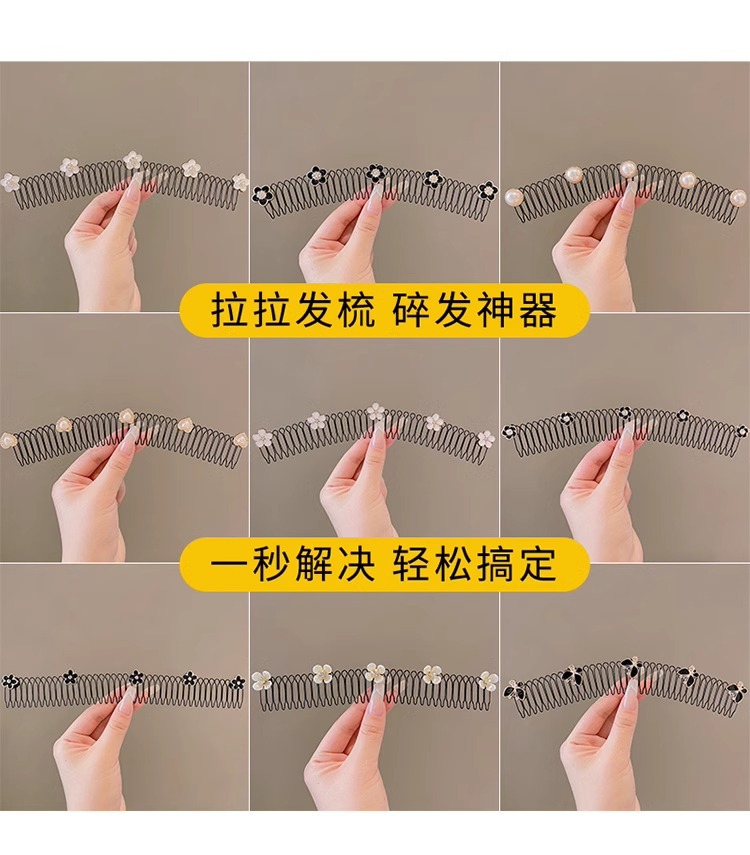 拉拉发梳 碎发神器

一秒解决 轻松搞定