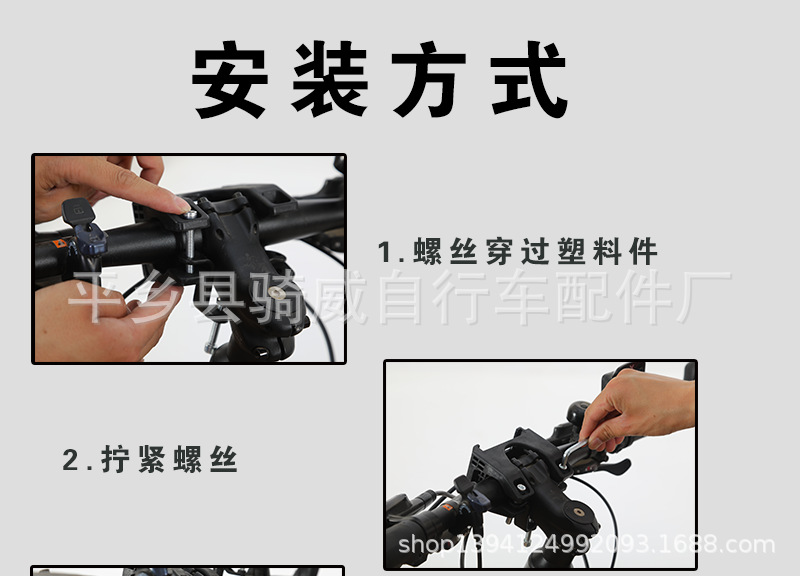 安装方式

1.螺丝穿过塑料件

平乡县骑威自行车配件厂

2.拧紧螺丝

shop1394124992093.1688.com