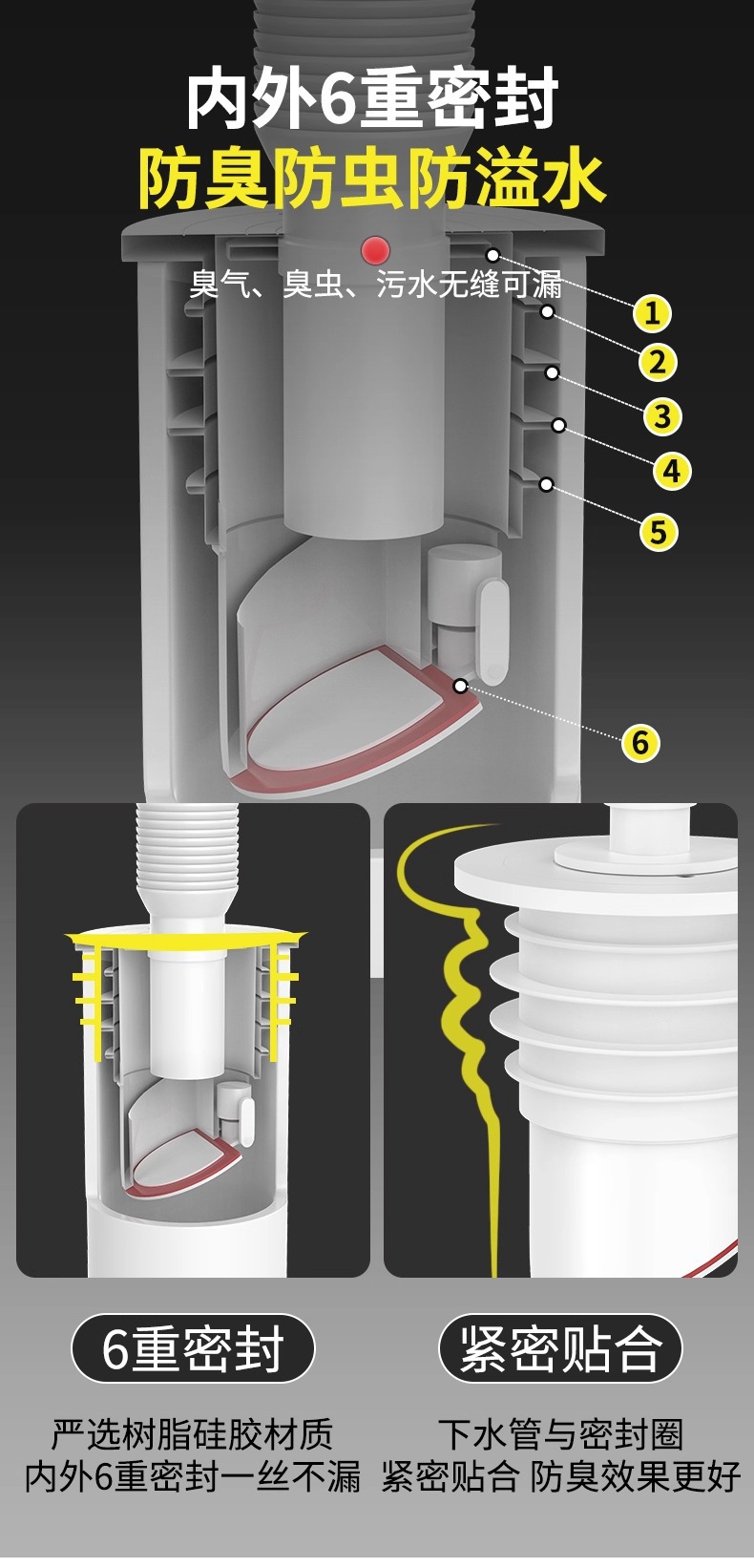 内外6重密封
防臭防虫防溢水

臭气、臭虫、污水无缝可漏

1
2
3
4
5
6

6重密封
严选树脂硅胶材质
内外6重密封一丝不漏

紧密贴合
下水管与密封圈
紧密贴合 防臭效果更好