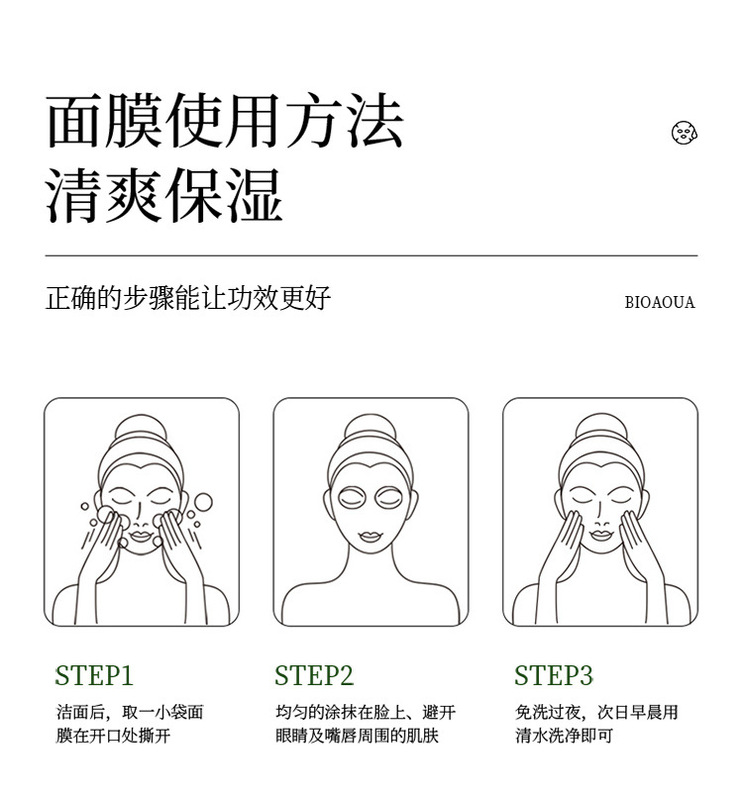 面膜使用方法
清爽保湿

正确的步骤能让功效更好

BIOAOUA

STEP1
洁面后，取一小袋面膜在开口处撕开

STEP2
均匀的涂抹在脸上、避开眼睛及嘴唇周围的肌肤

STEP3
免洗过夜，次日早晨用清水洗净即可