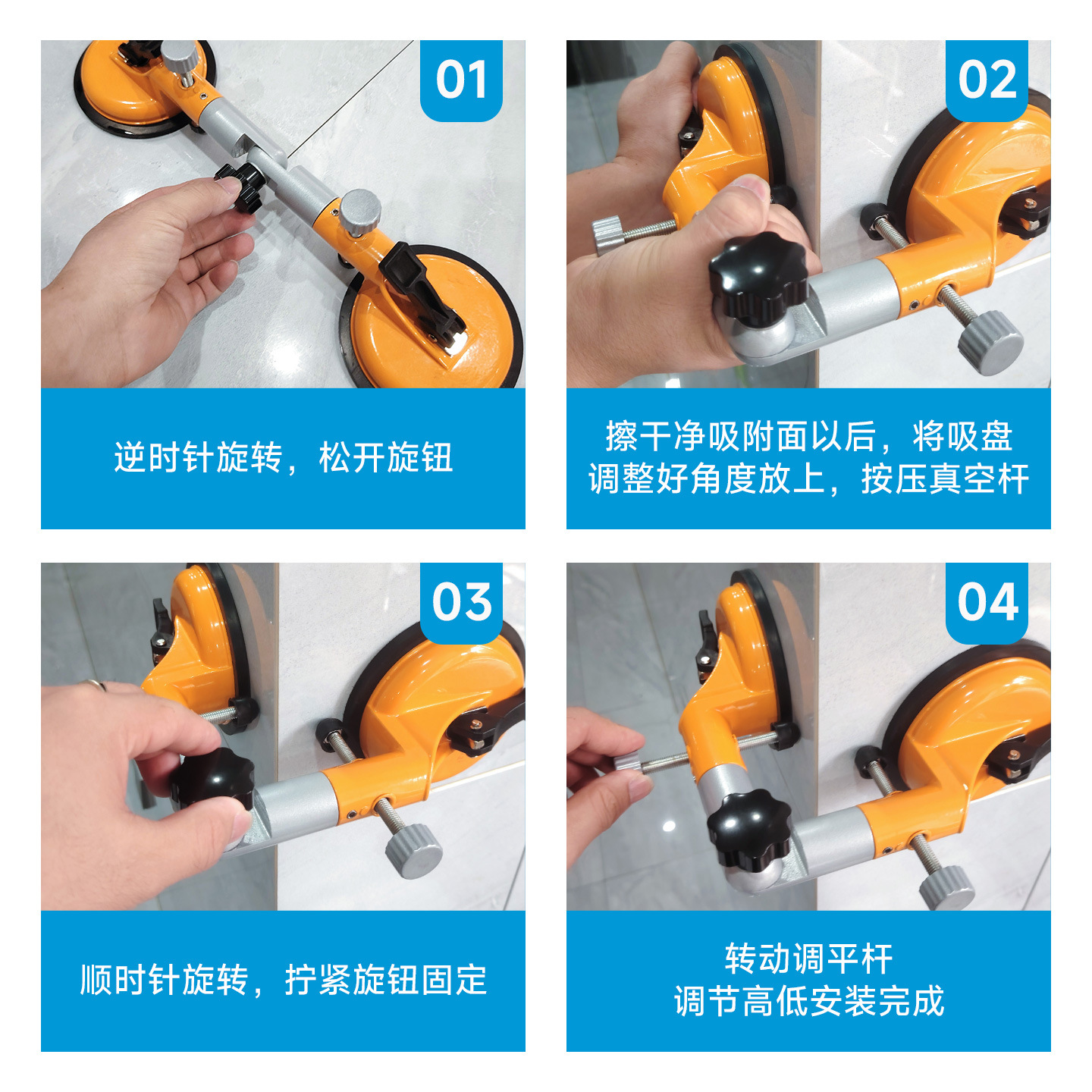 01

逆时针旋转，松开旋钮

02

擦干净吸附面以后，将吸盘调整好角度放上，按压真空杆

03

顺时针旋转，拧紧旋钮固定

04

转动调平杆
调节高低安装完成