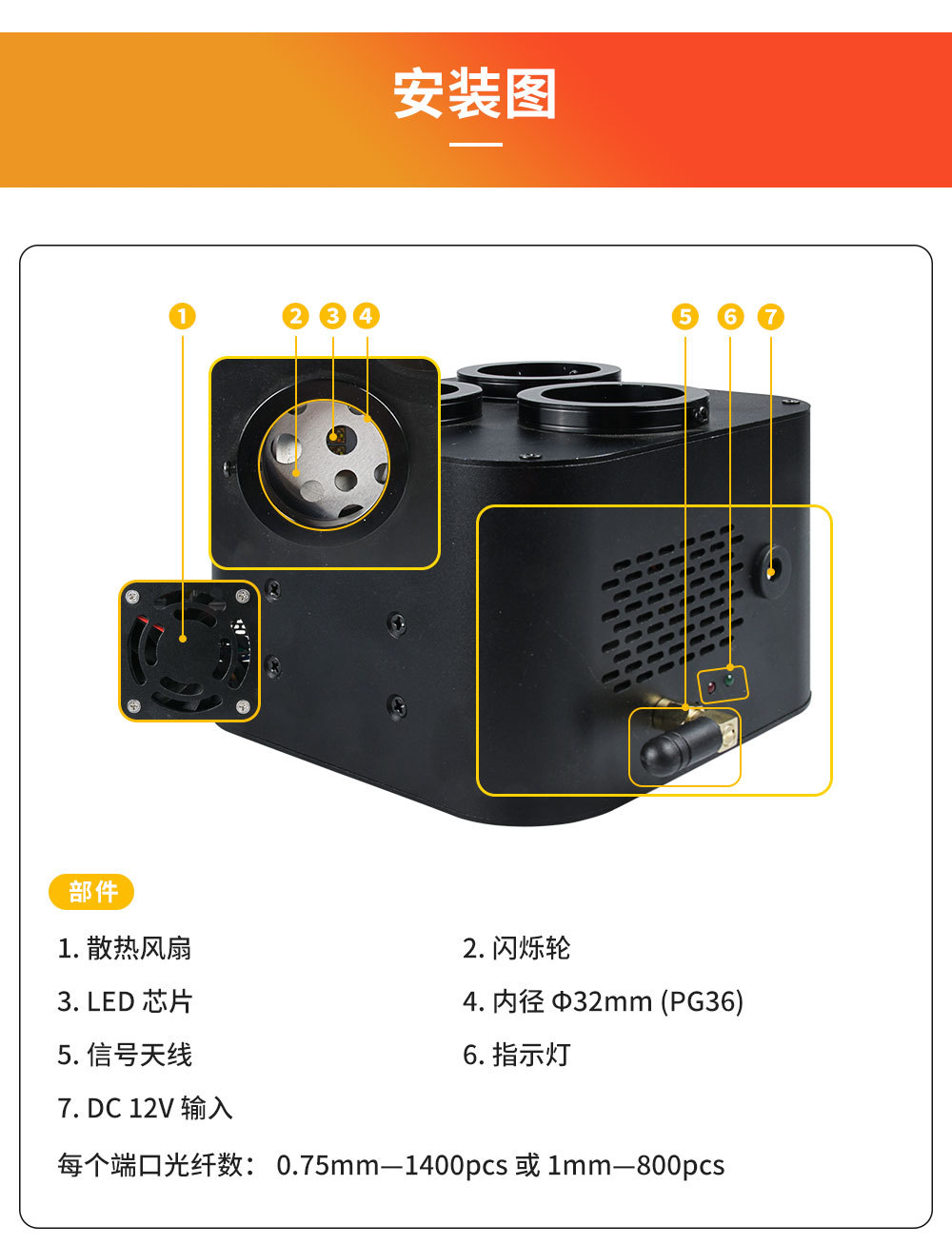 安装图

1

2 3 4

5 6 7

部件

1. 散热风扇

2. 闪烁轮

3. LED 芯片

4. 内径 Φ32mm (PG36)

5. 信号天线

6. 指示灯

7. DC 12V 输入

每个端口光纤数： 0.75mm—1400pcs 或 1mm—800pcs